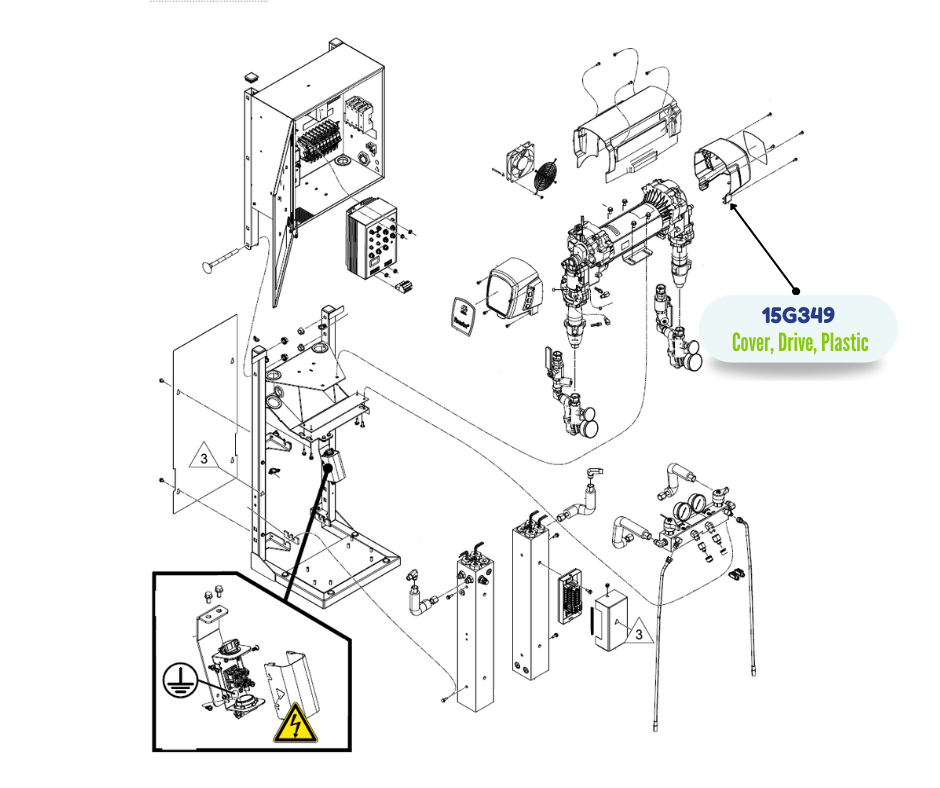 15G349
Cover, Drive, Plastic

3

3