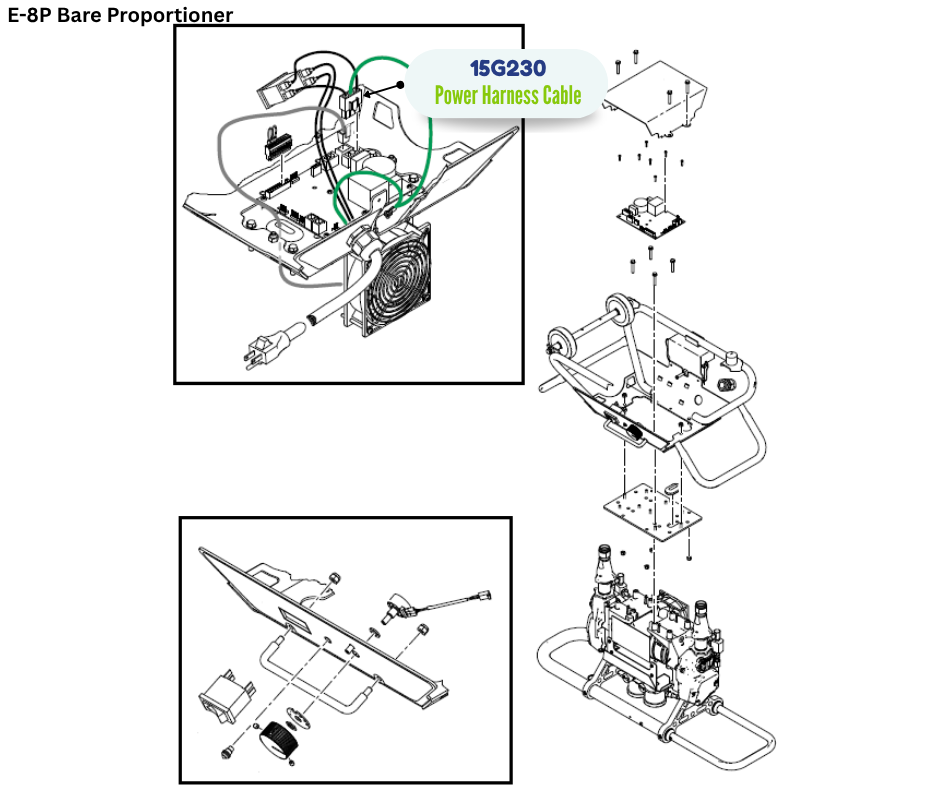 E-8P Bare Proportioner

15G230
Power Harness Cable