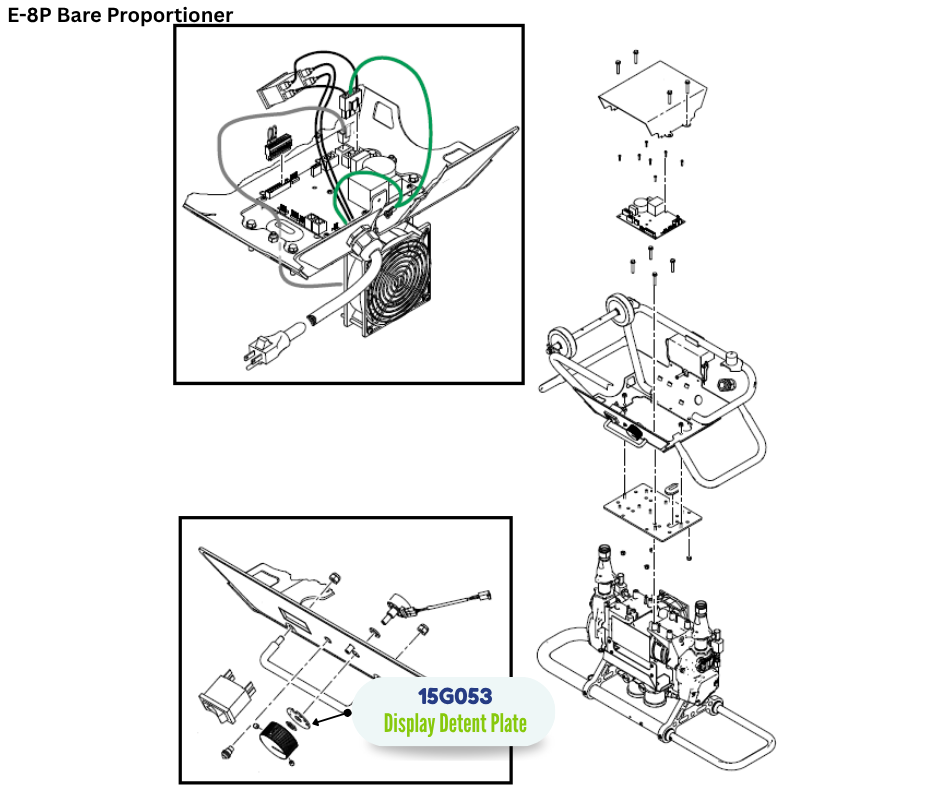 E-8P Bare Proportioner

15G053
Display Detent Plate