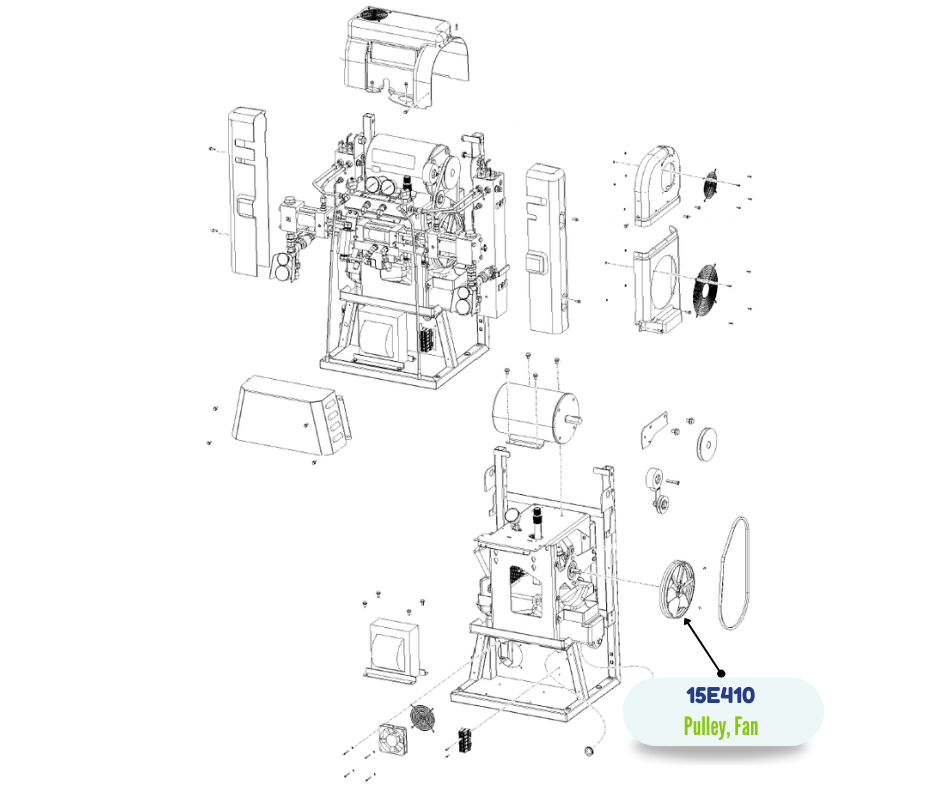 15E410
Pulley, Fan