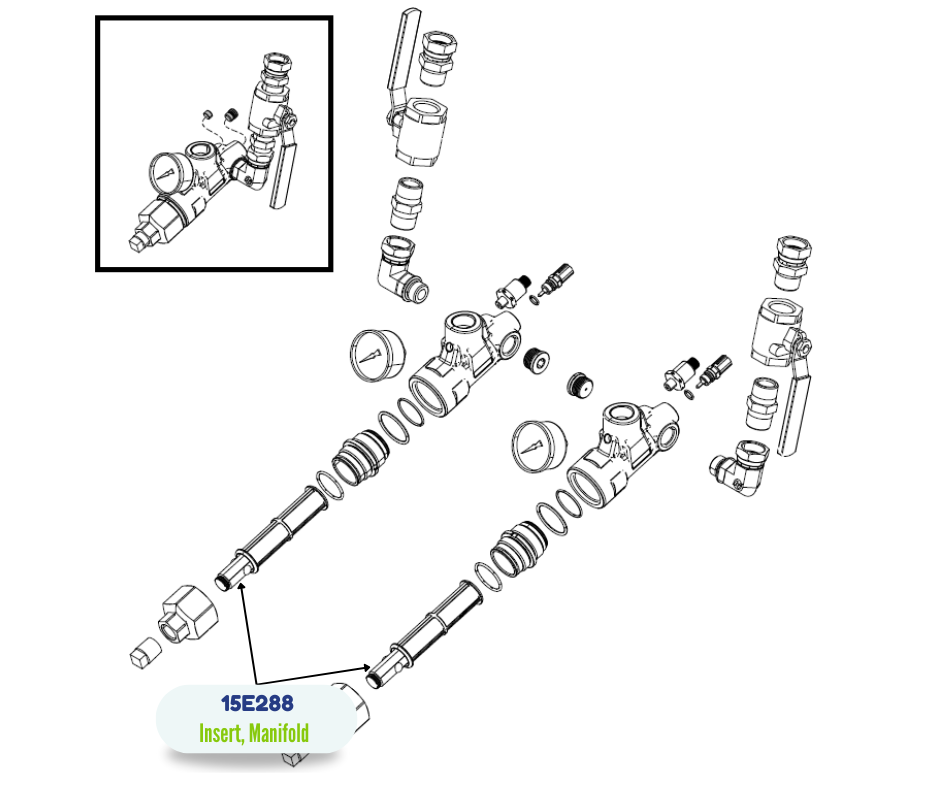 15E288
Insert, Manifold