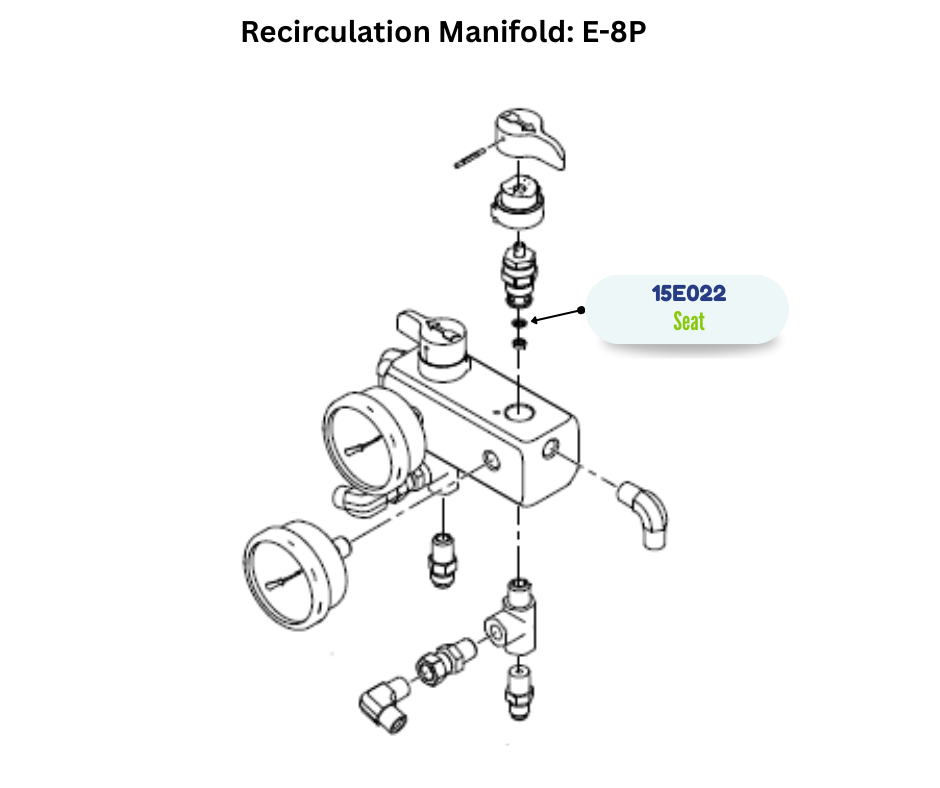 Recirculation Manifold: E-8P

15E022
Seat