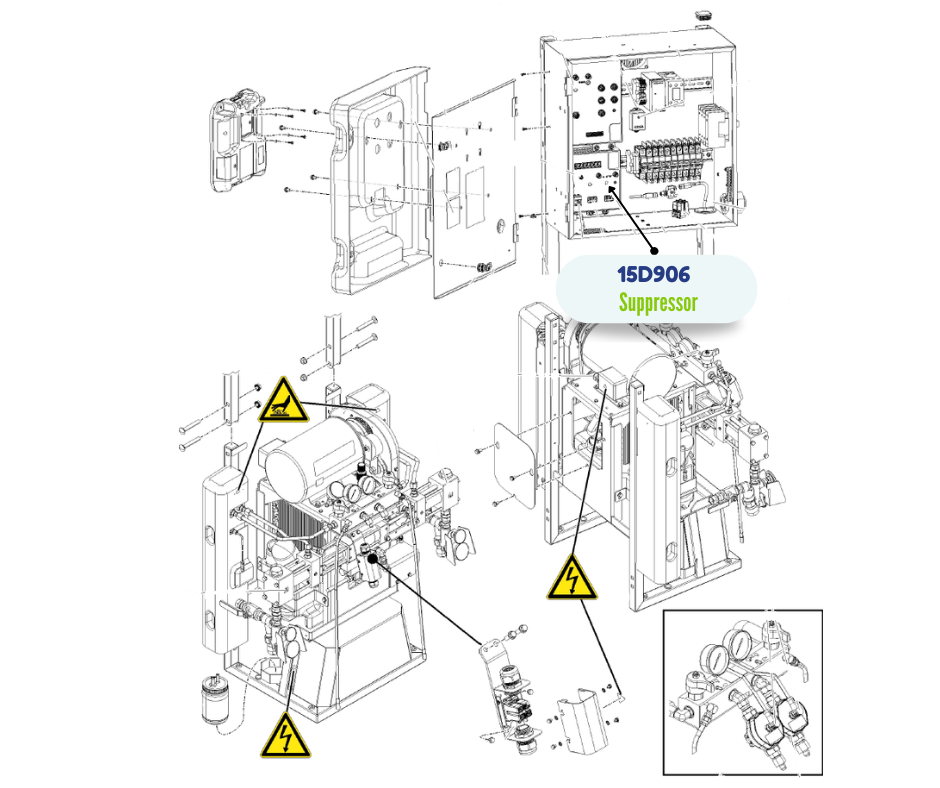 15D906
Suppressor