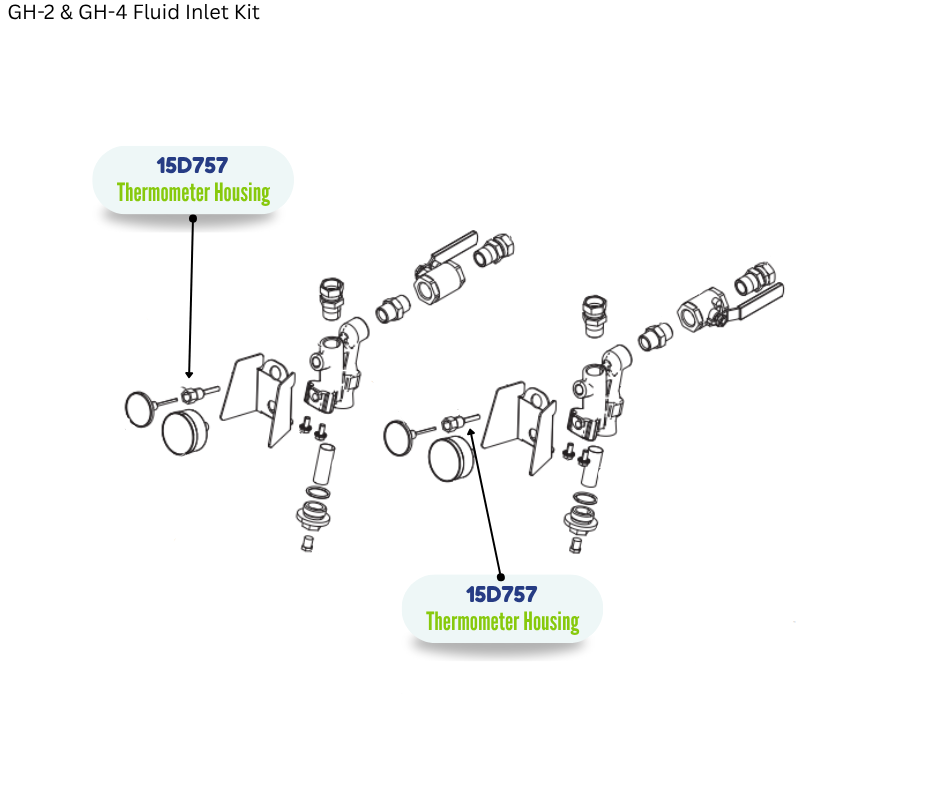 GH-2 & GH-4 Fluid Inlet Kit

15D757
Thermometer Housing

15D757
Thermometer Housing