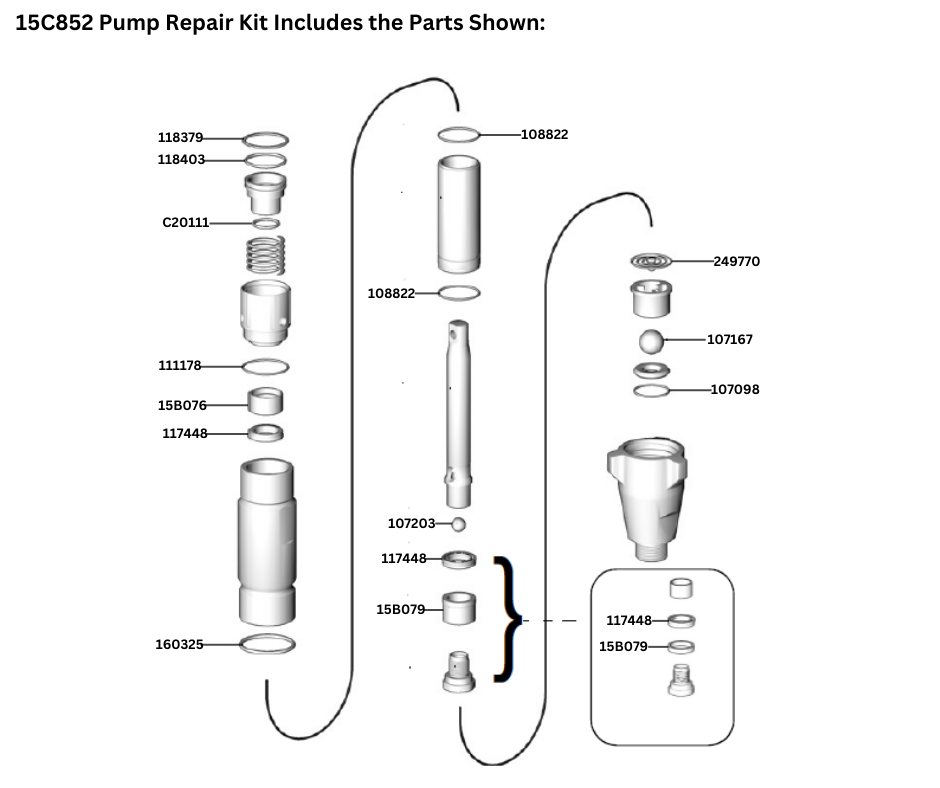 15C852 Pump Repair Kit Includes the Parts Shown:

118379
118403
C20111
111178
15B076
117448
160325

108822
108822
107203
117448
15B079

249770
107167
107098
117448
15B079