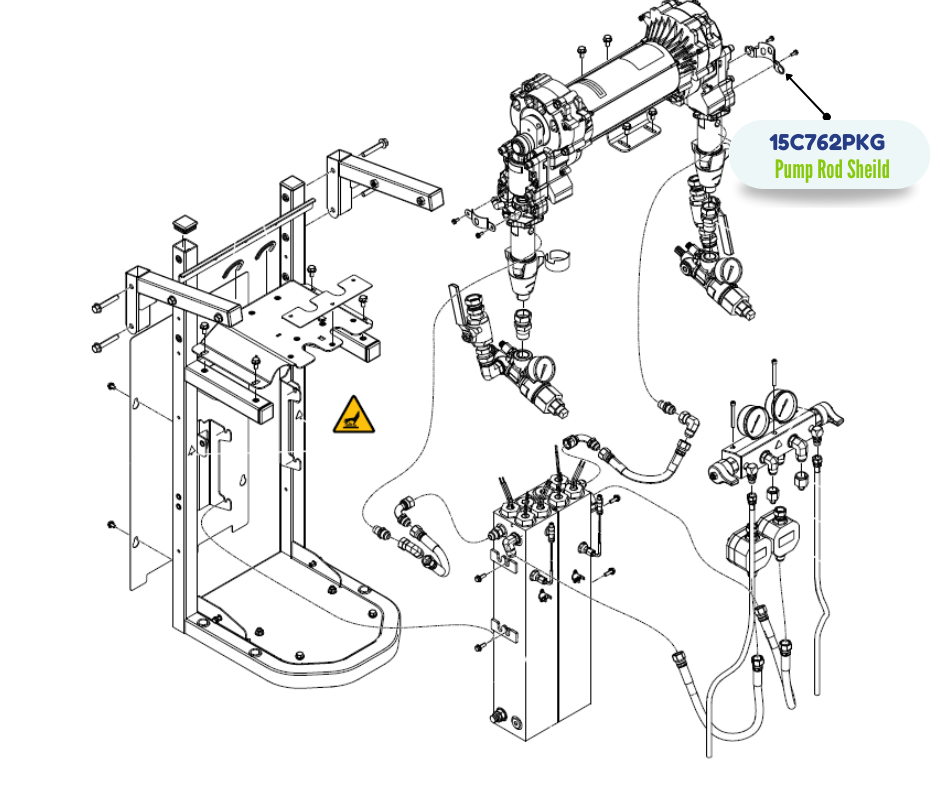 15C762PKG
Pump Rod Sheild