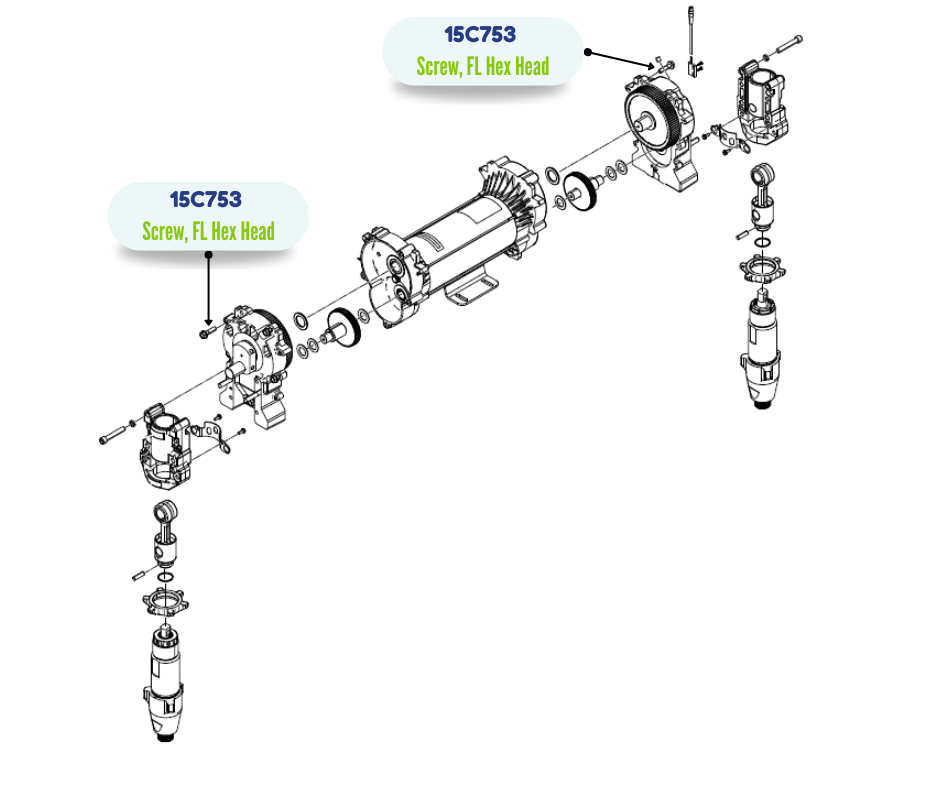 15C753
Screw, FL Hex Head

15C753
Screw, FL Hex Head