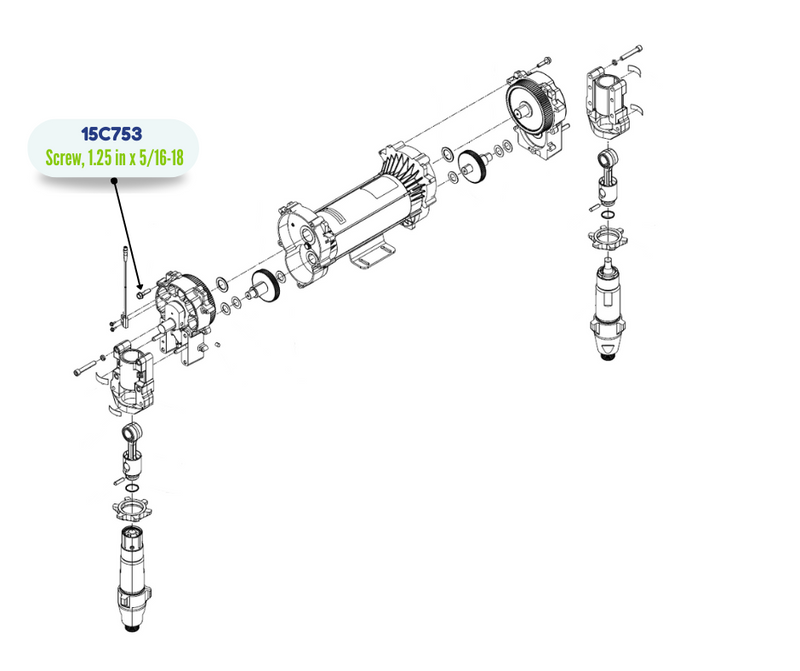 15C753
Screw, 1.25 in x 5/16-18