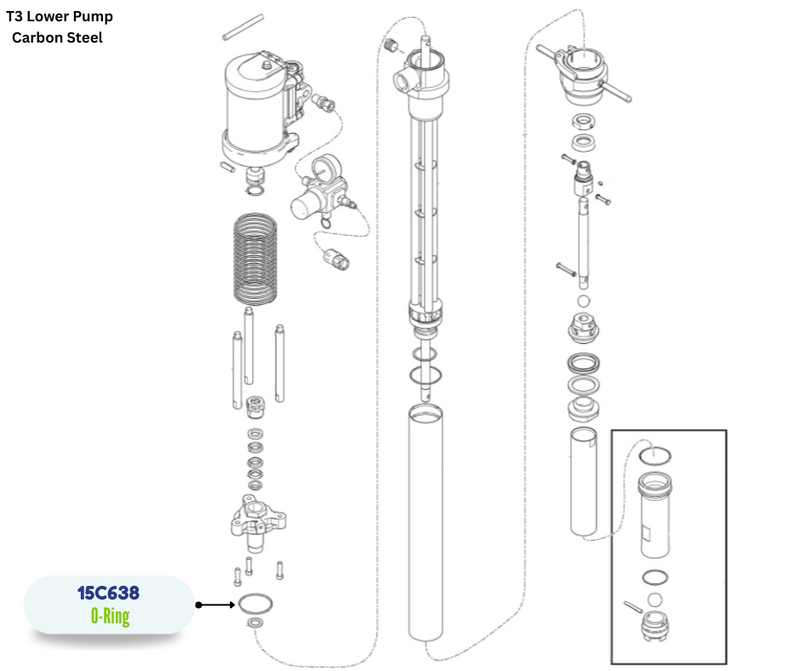 T3 Lower Pump
Carbon Steel

15C638
O-Ring