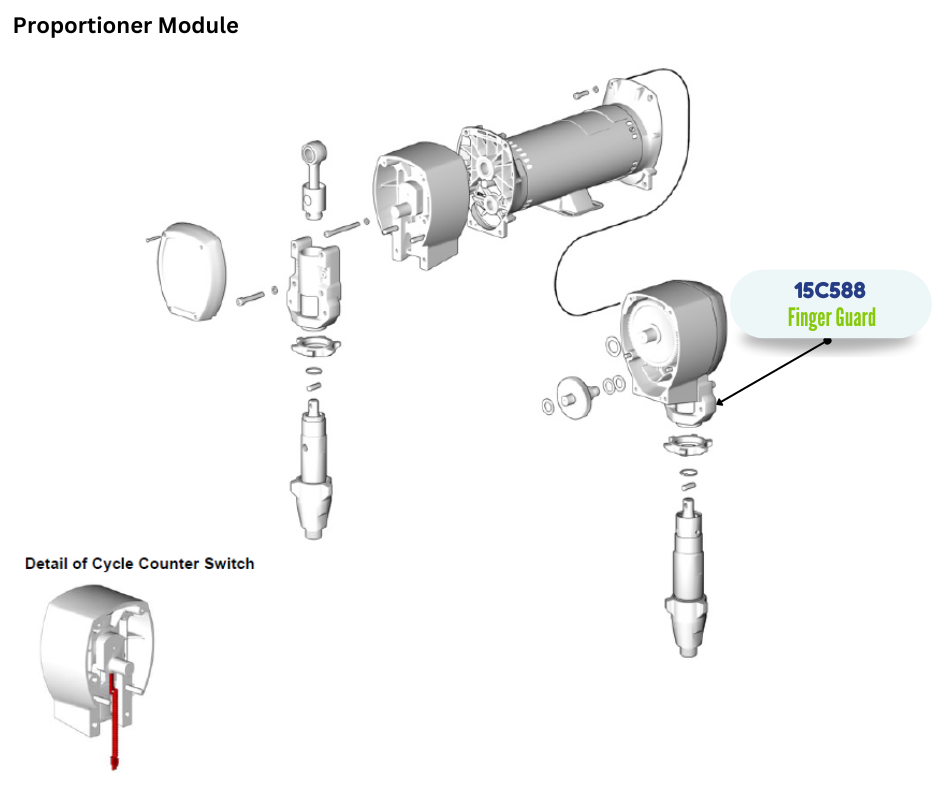 Proportioner Module

15C588
Finger Guard

Detail of Cycle Counter Switch