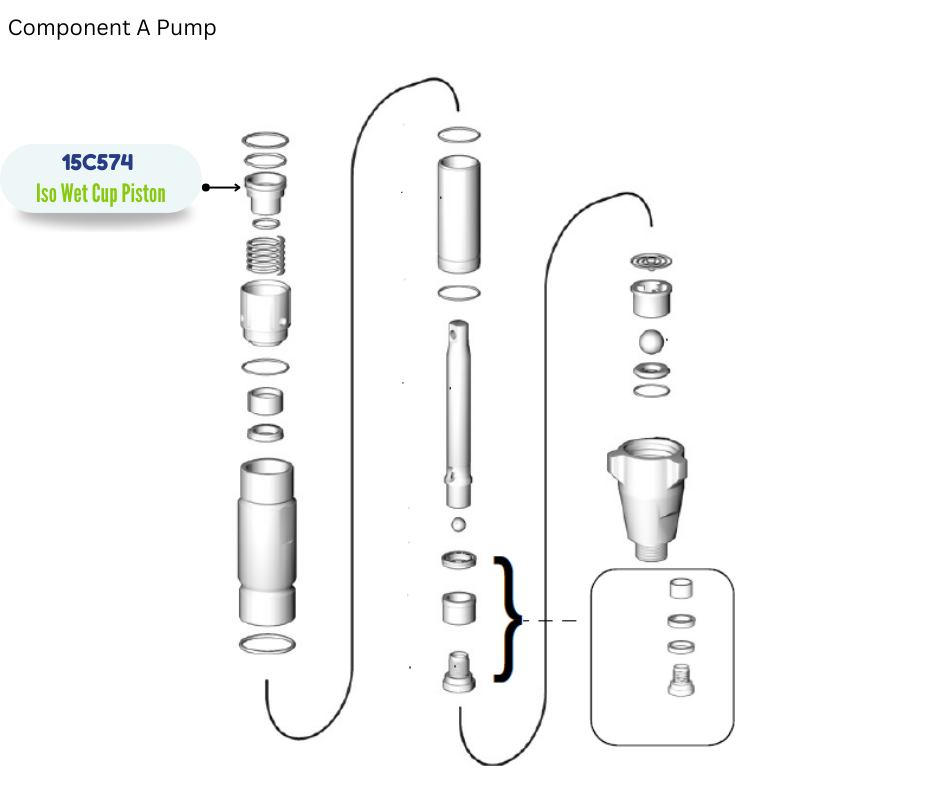 Component A Pump

15C574
Iso Wet Cup Piston