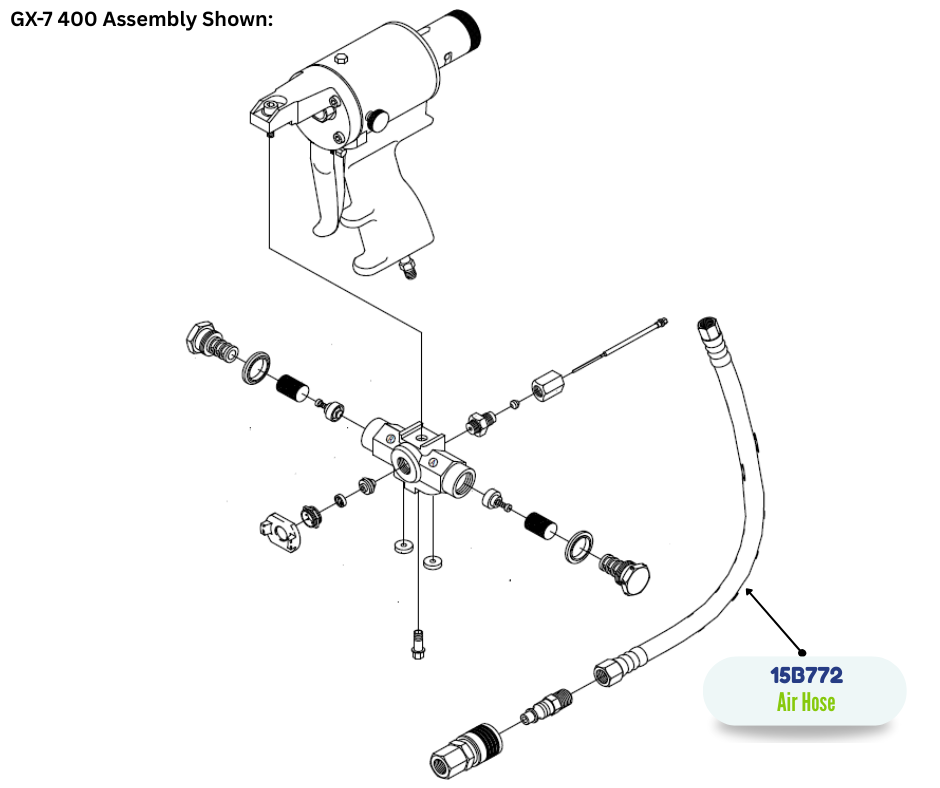 GX-7 400 Assembly Shown:

15B772
Air Hose