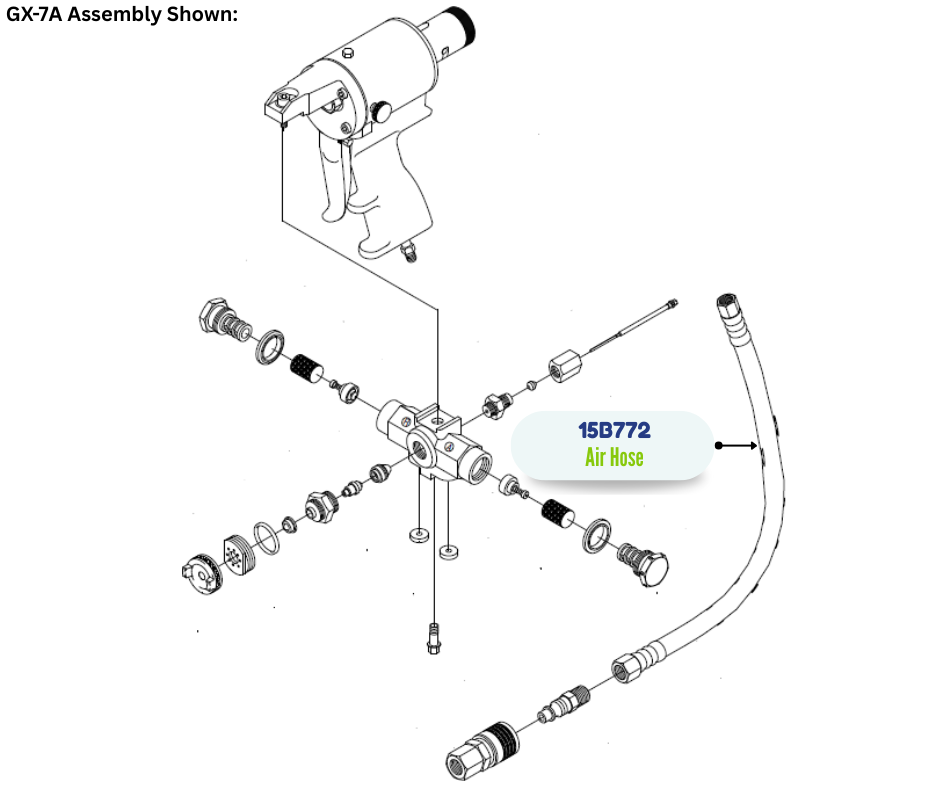 GX-7A Assembly Shown:

15B772
Air Hose