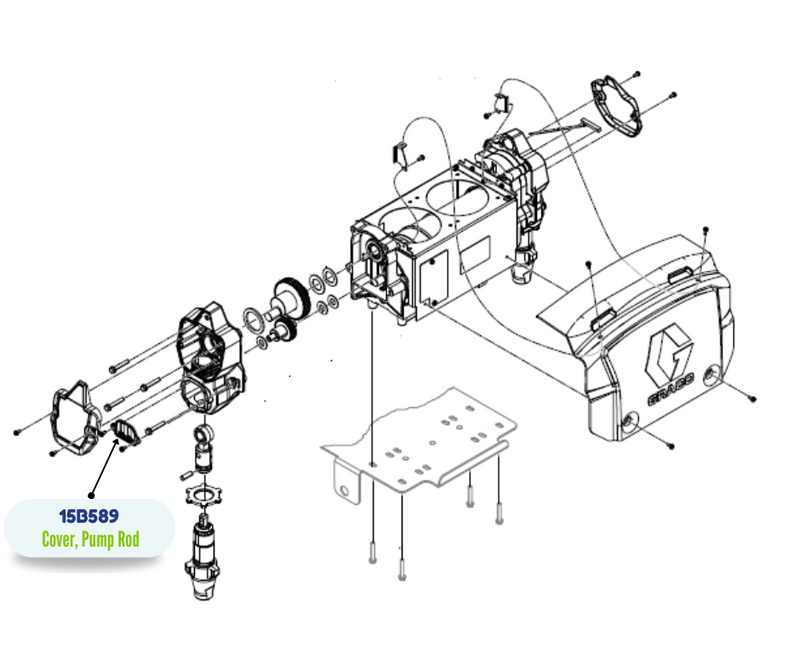 GRACO

15B589
Cover, Pump Rod