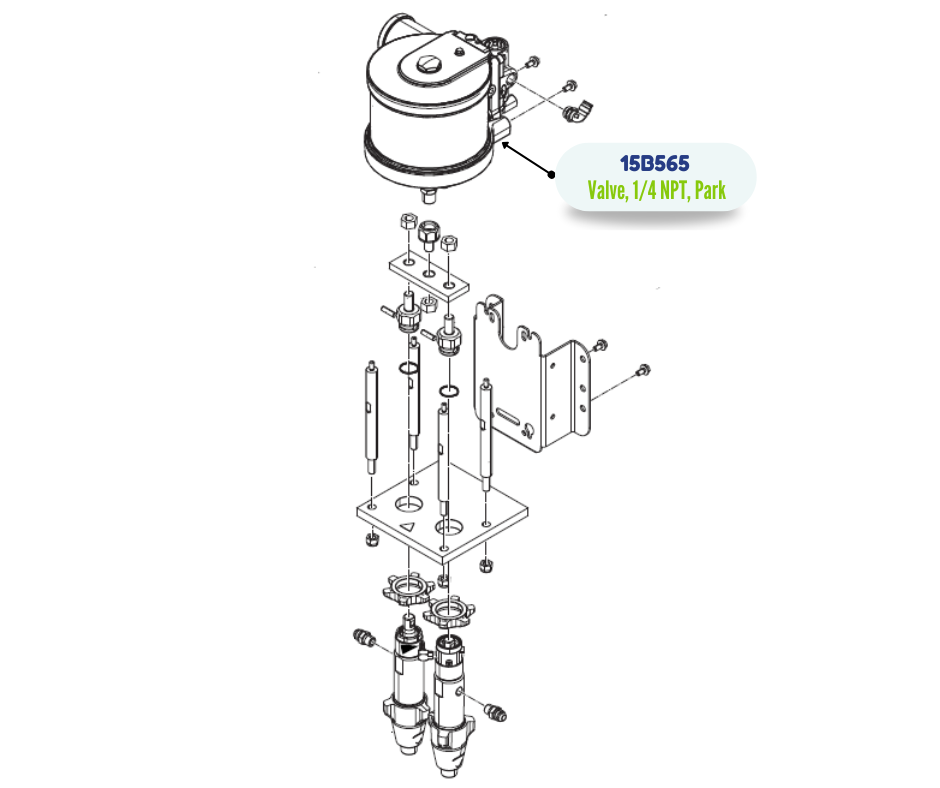 15B565
Valve, 1/4 NPT, Park