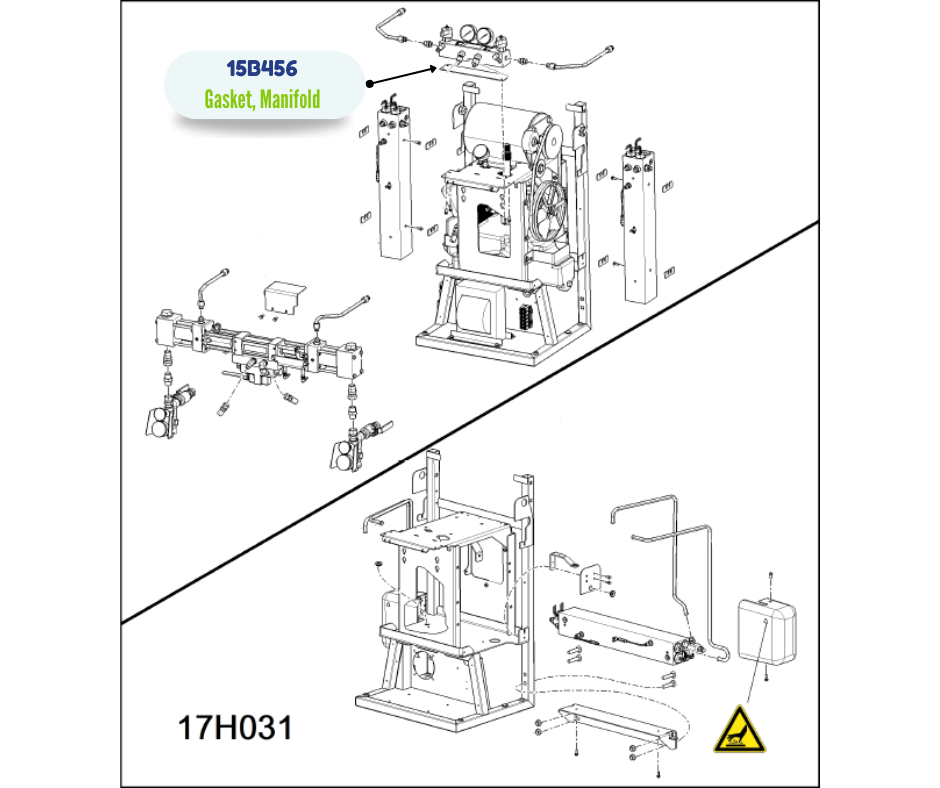 15B456
Gasket, Manifold

17H031