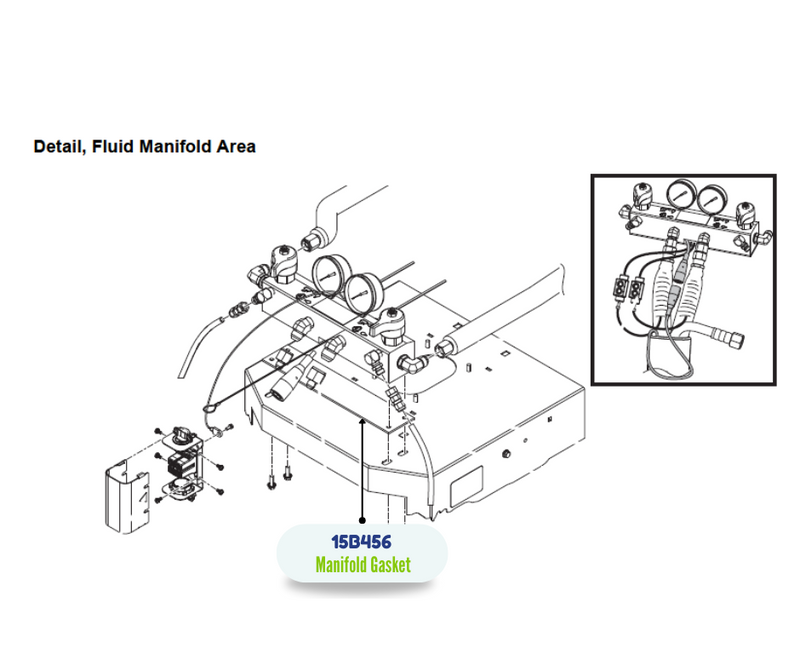 Detail, Fluid Manifold Area

15B456
Manifold Gasket