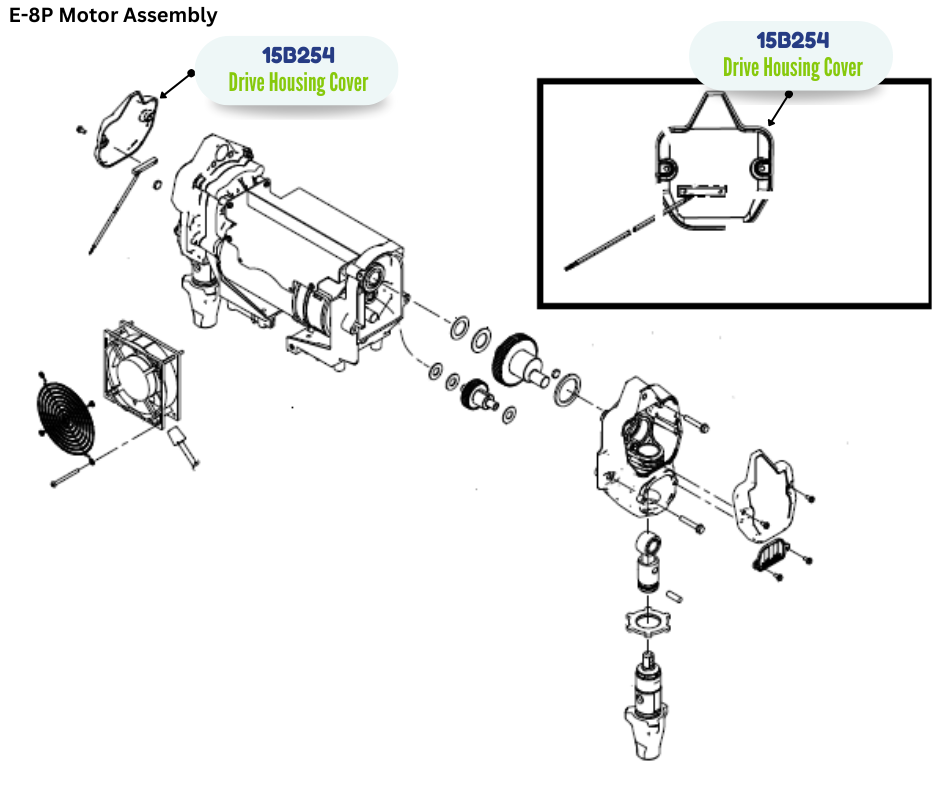 E-8P Motor Assembly

15B254
Drive Housing Cover

15B254
Drive Housing Cover