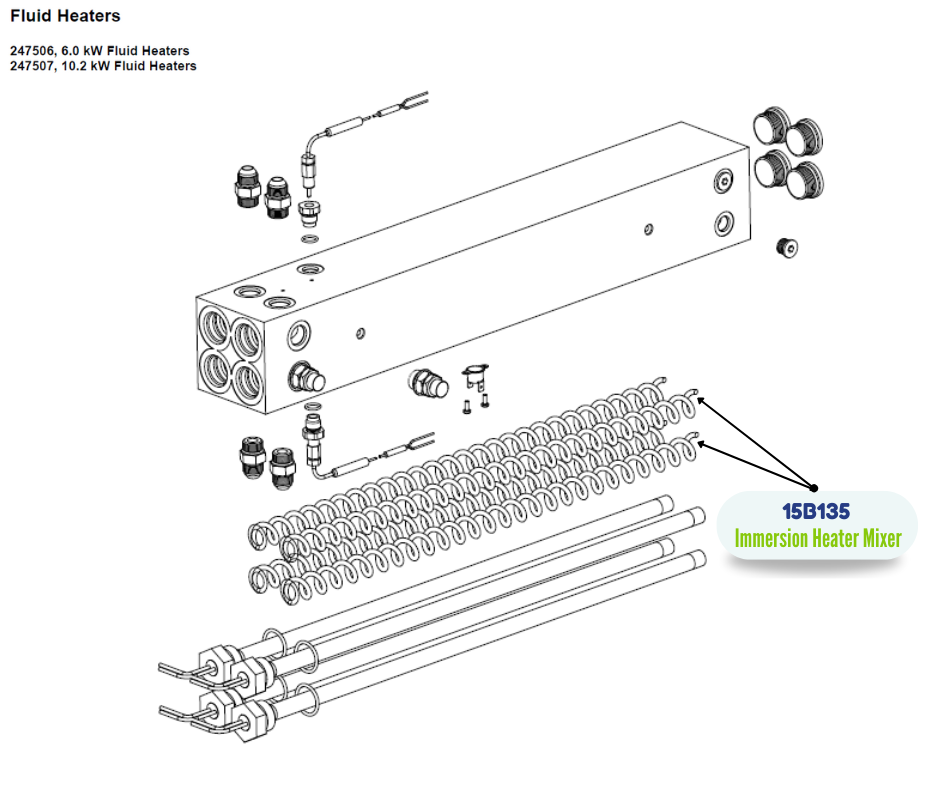 Fluid Heaters

247506, 6.0 kW Fluid Heaters
247507, 10.2 kW Fluid Heaters

15B135
Immersion Heater Mixer