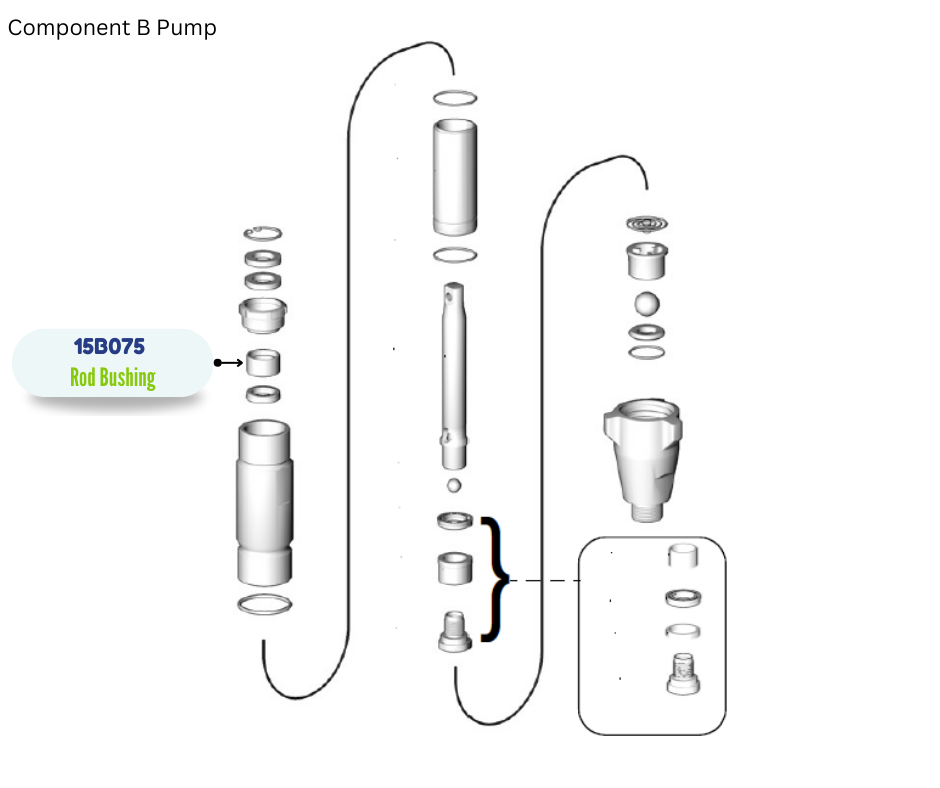 Component B Pump

15B075
Rod Bushing