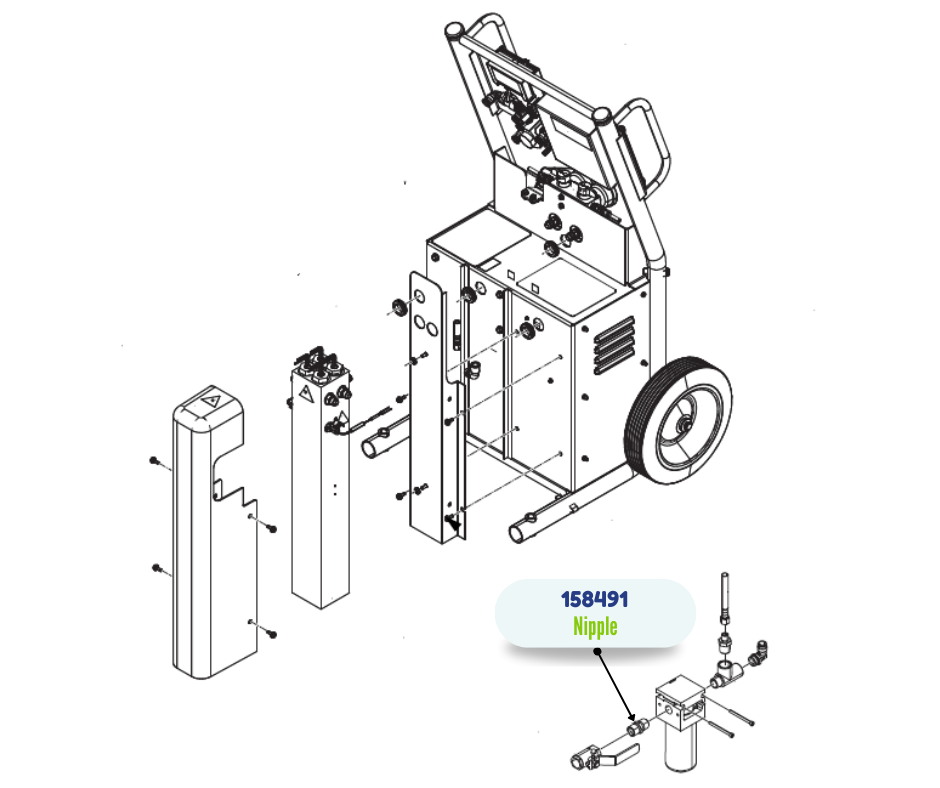 158491
Nipple