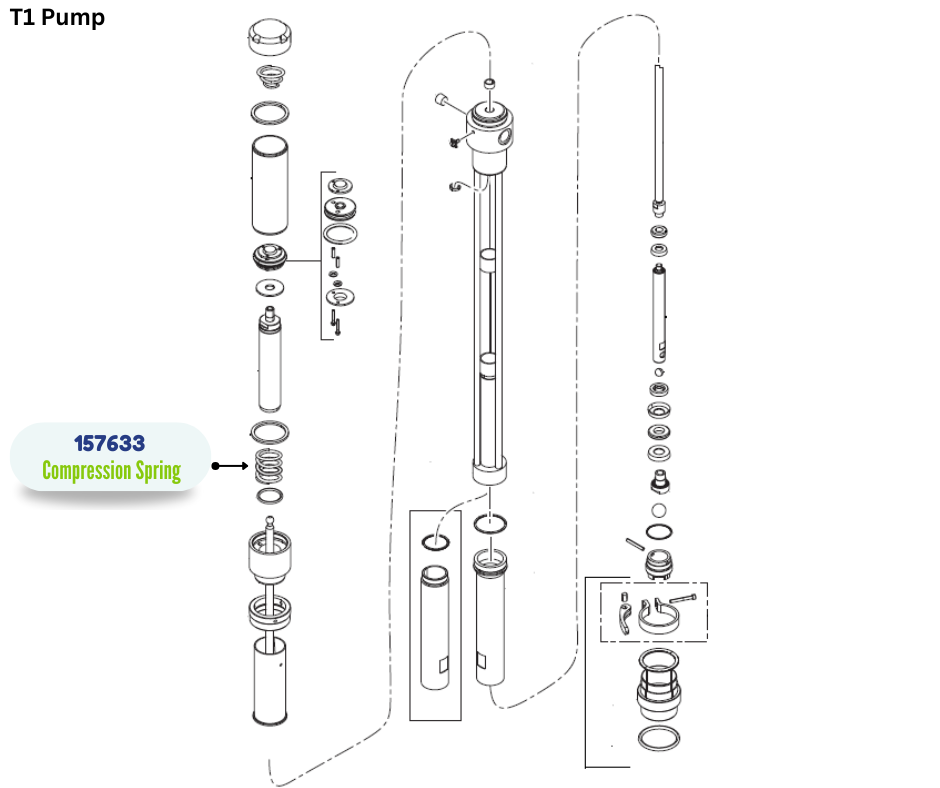 T1 Pump

157633
Compression Spring