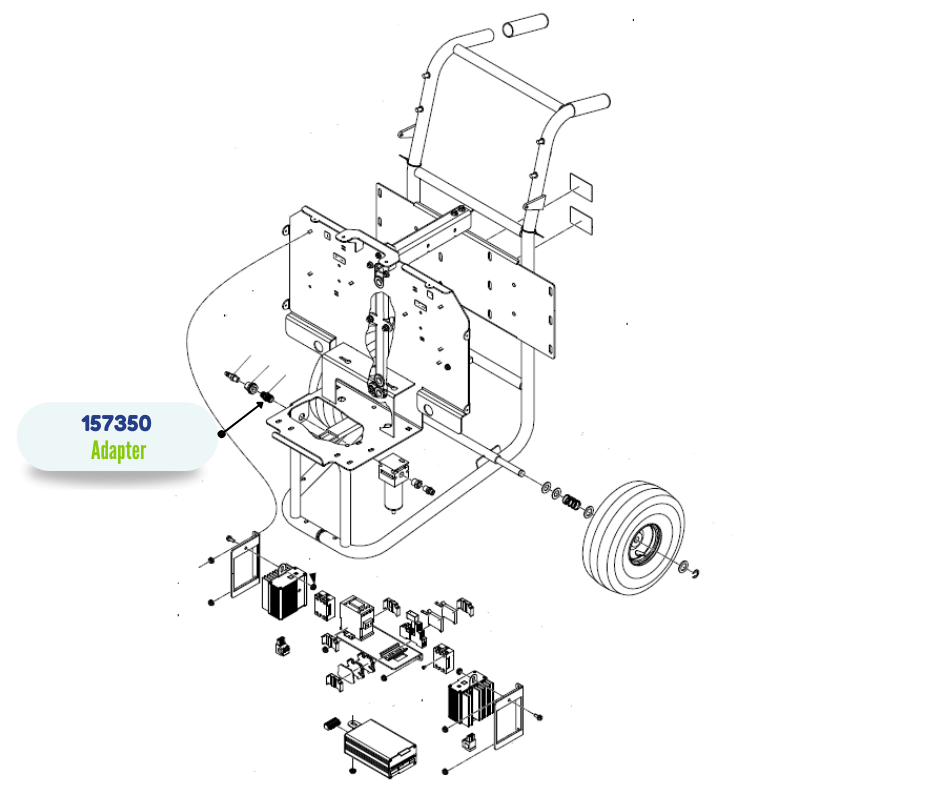 157350
Adapter