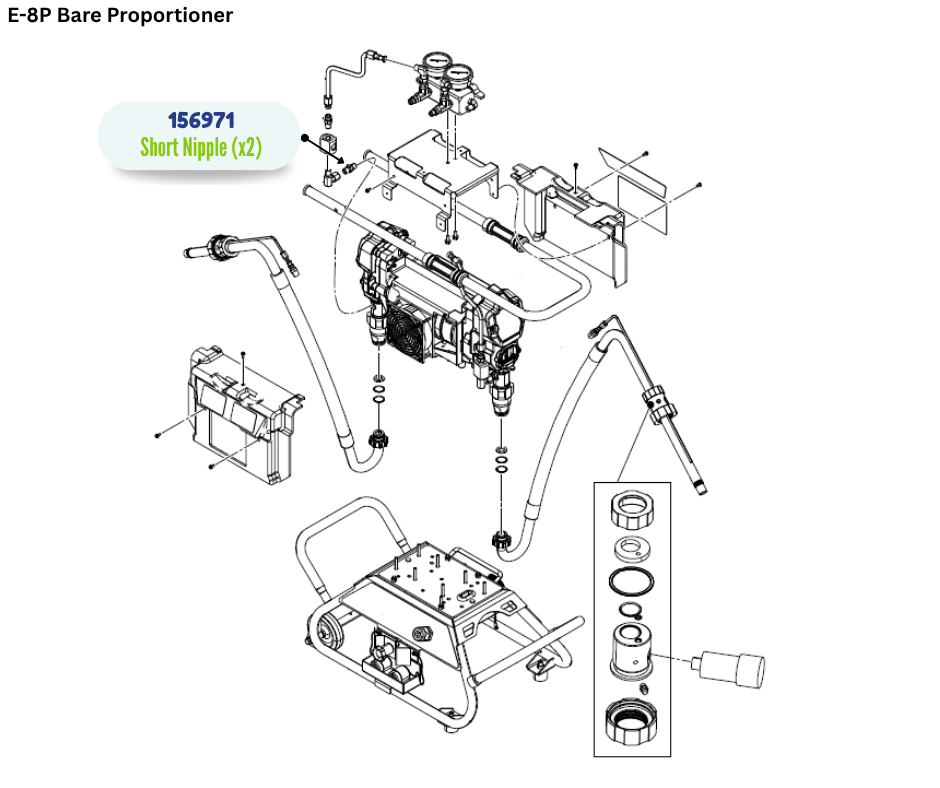 E-8P Bare Proportioner

156971
Short Nipple (x2)