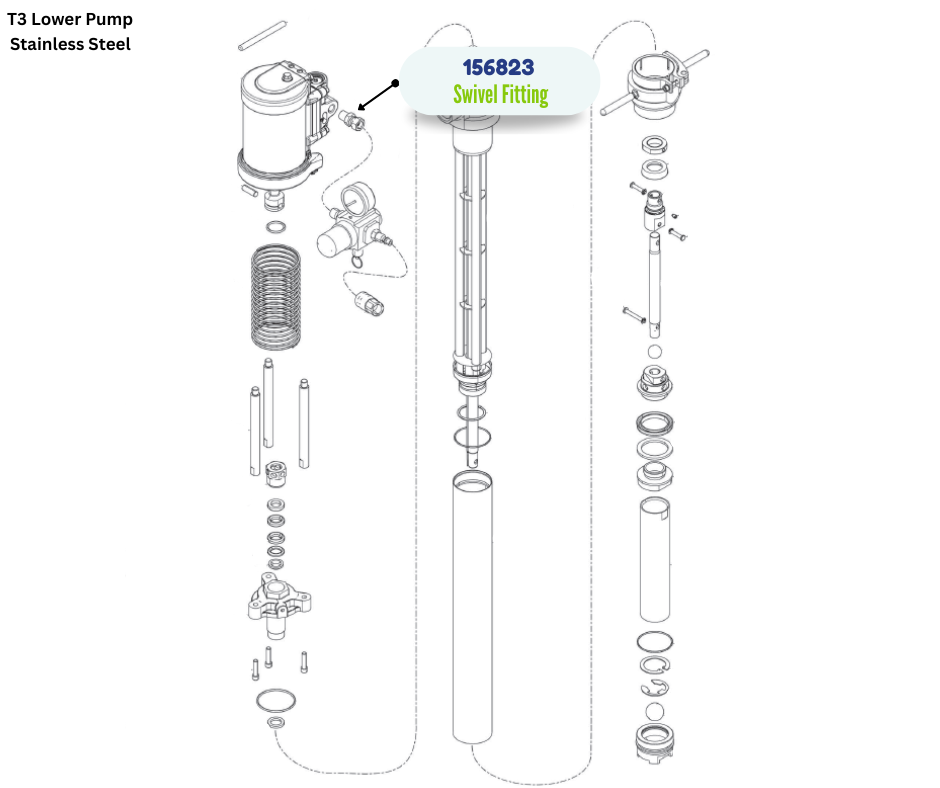 T3 Lower Pump
Stainless Steel

156823
Swivel Fitting