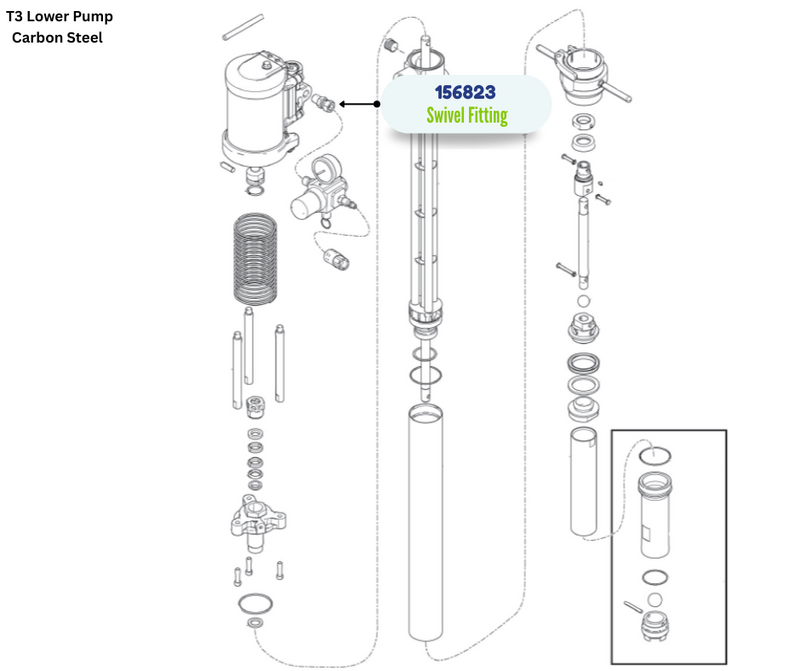 T3 Lower Pump
Carbon Steel

156823
Swivel Fitting