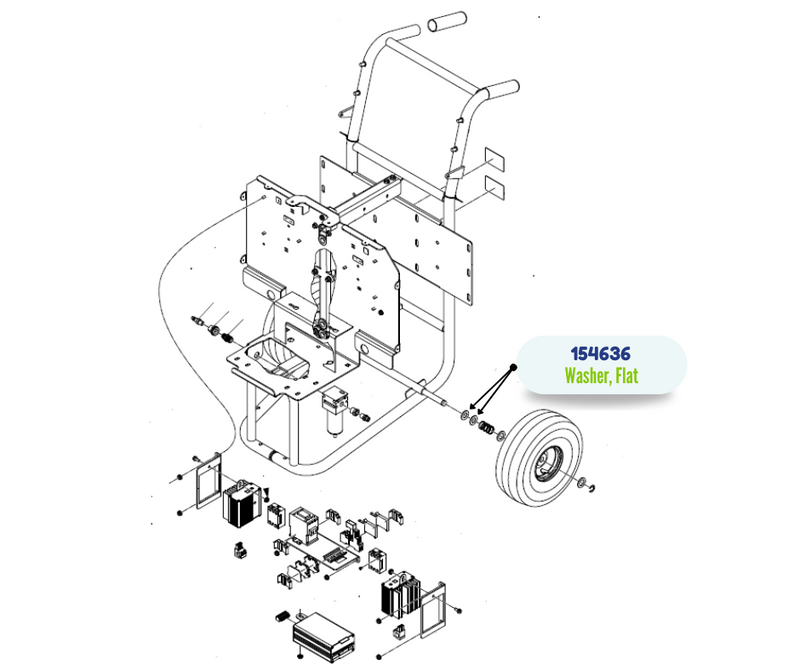 154636
Washer, Flat