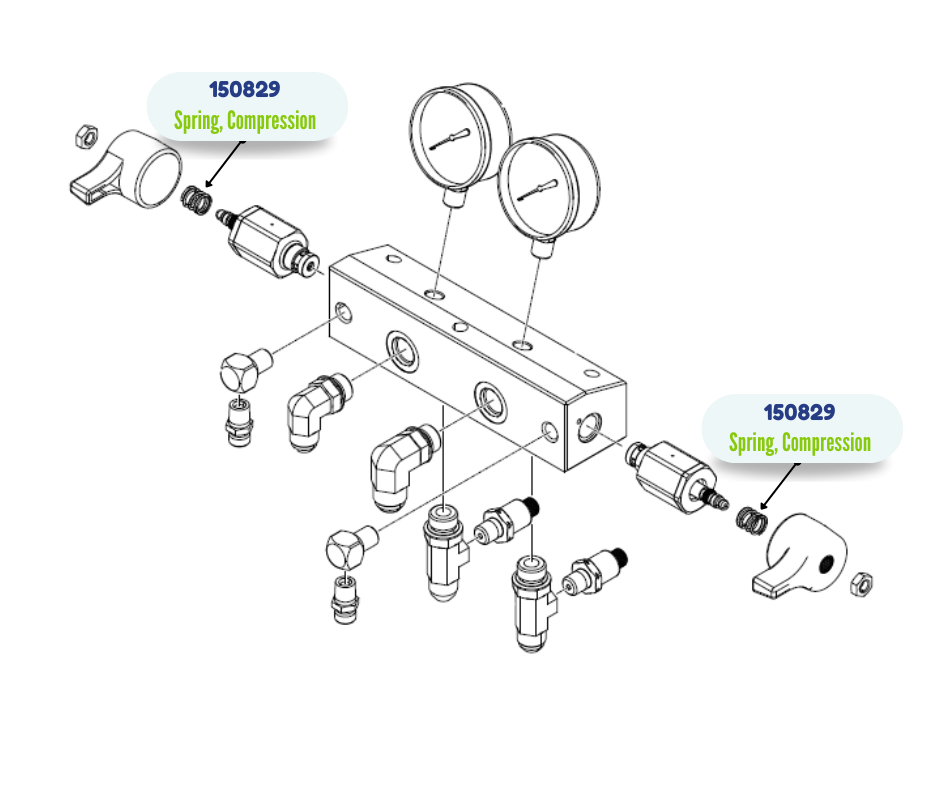 150829
Spring, Compression

150829
Spring, Compression