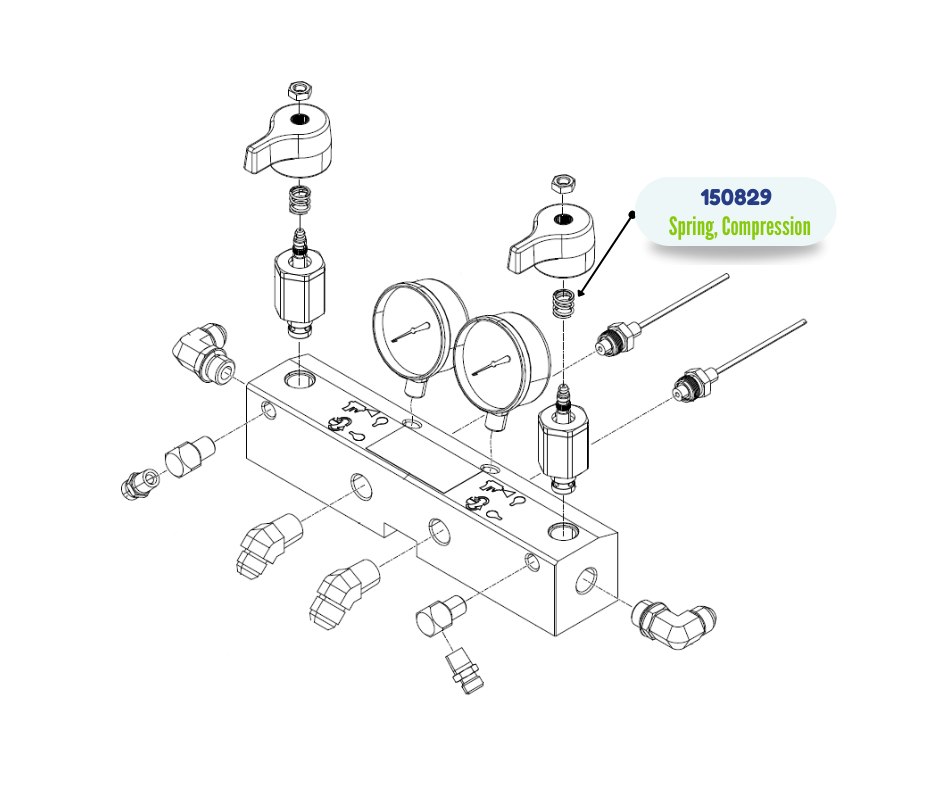 150829
Spring, Compression