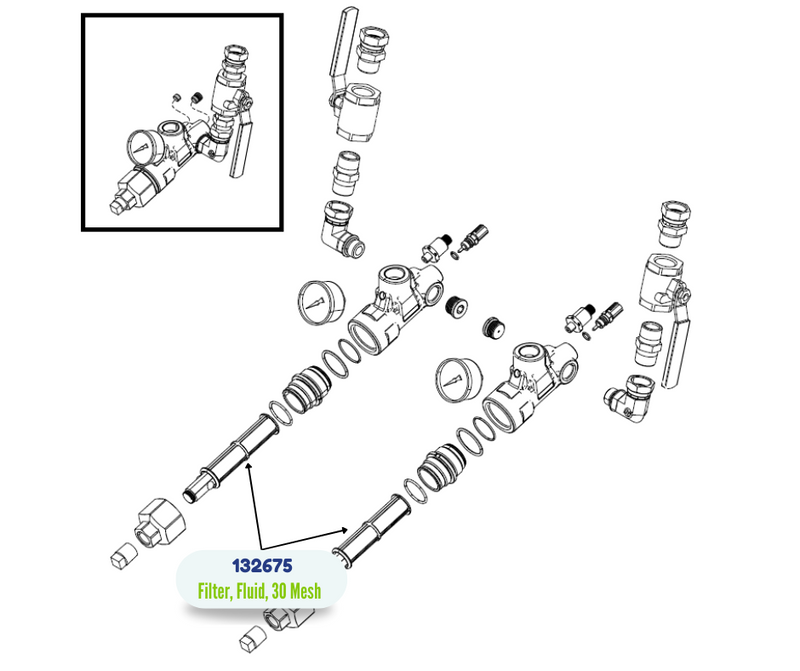 132675
Filter, Fluid, 30 Mesh