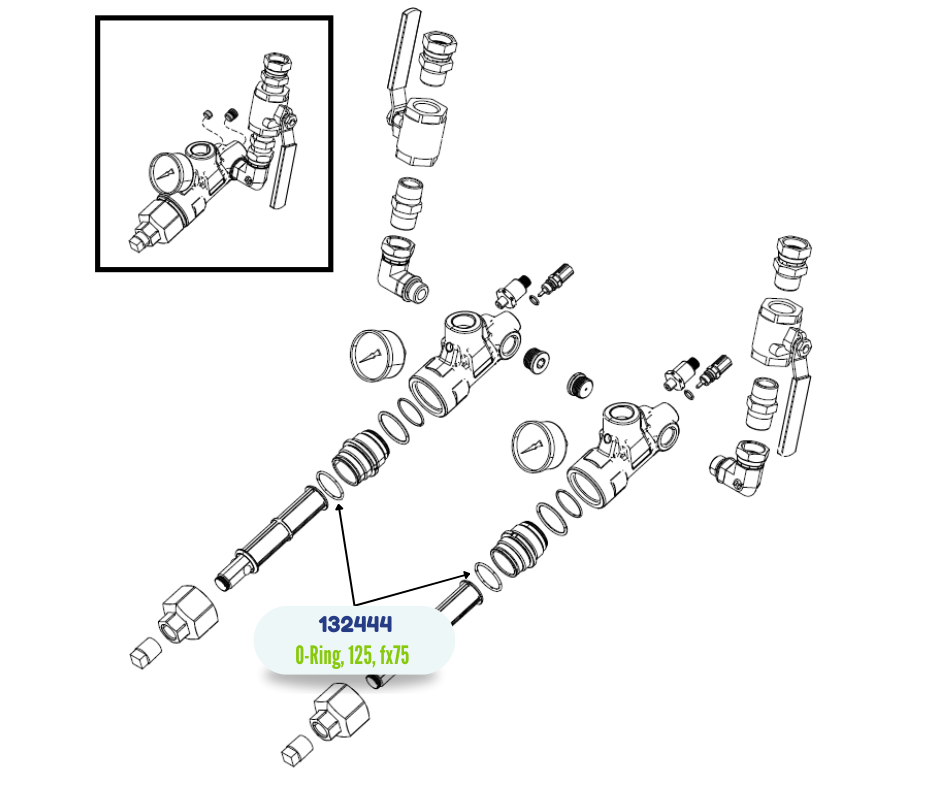 132444
O-Ring, 125, fx75