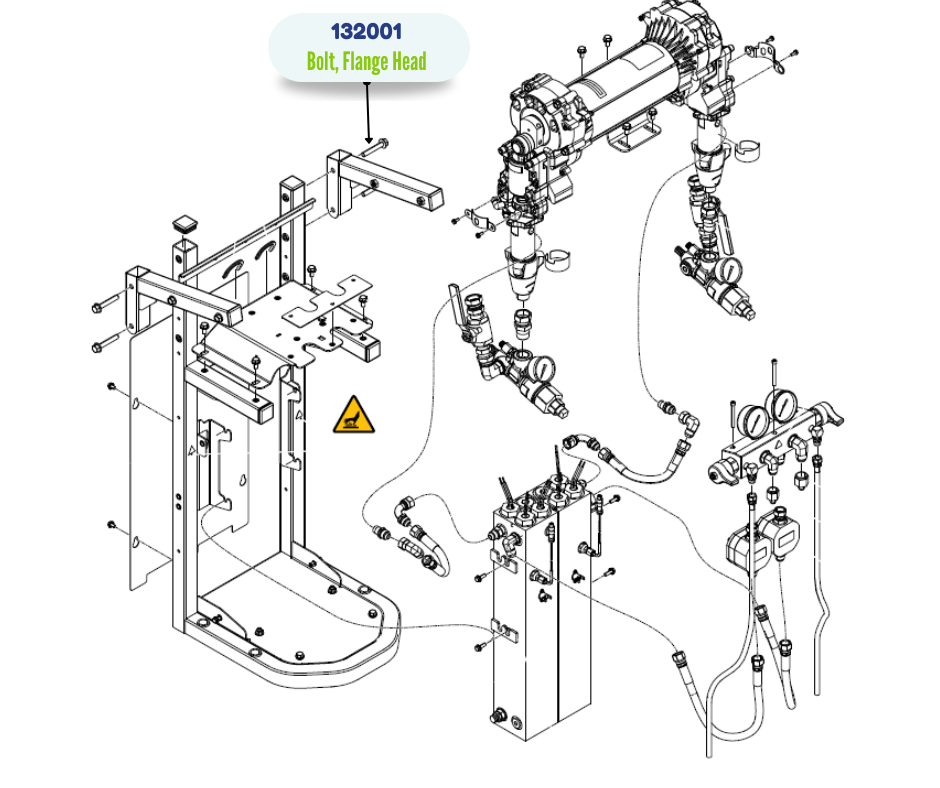 132001
Bolt, Flange Head