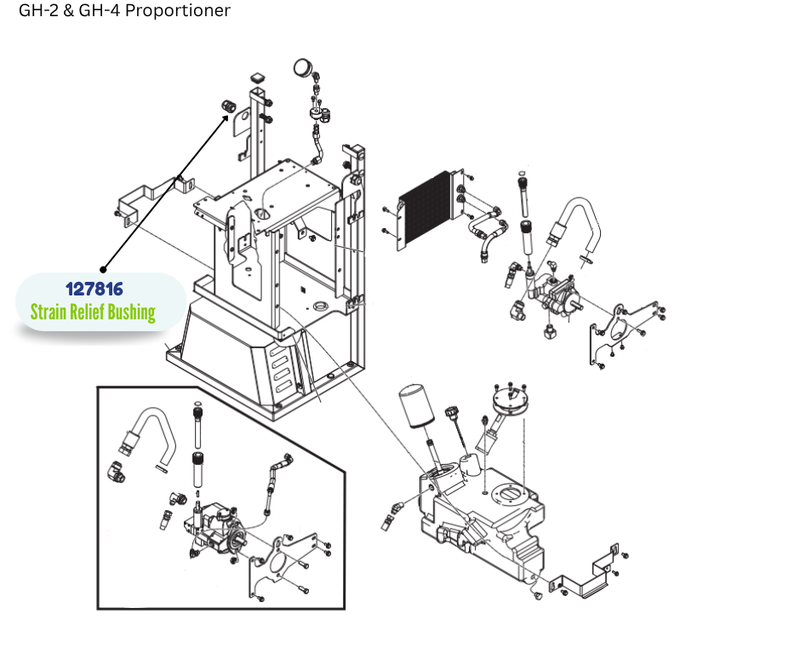 GH-2 & GH-4 Proportioner

127816
Strain Relief Bushing