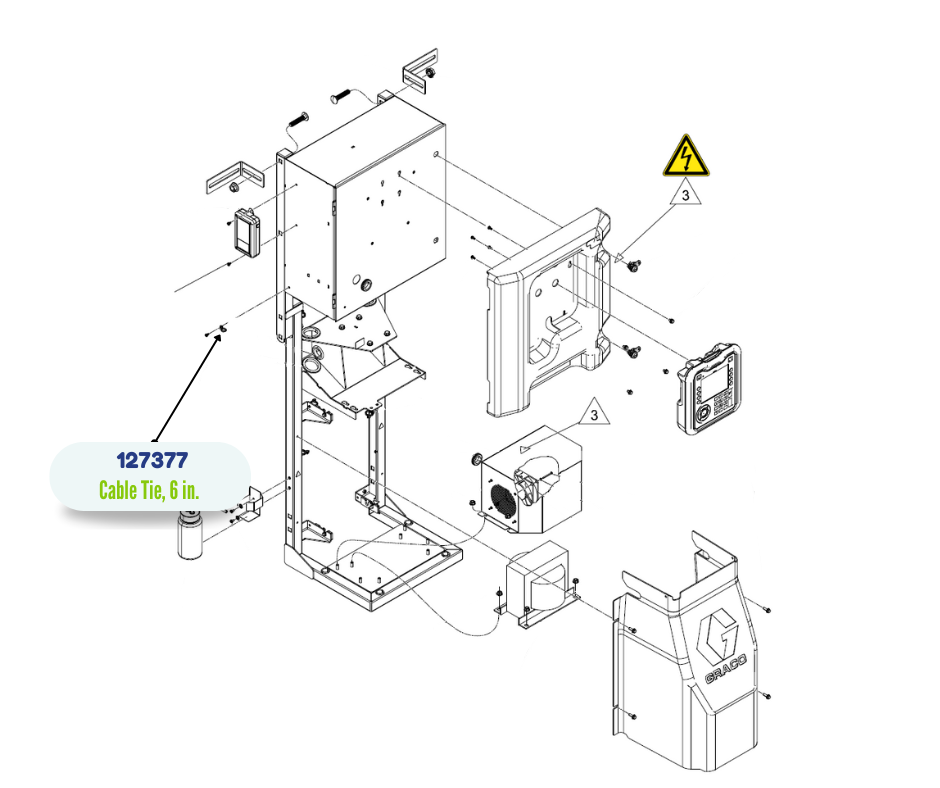 3

3

127377
Cable Tie, 6 in.

GRACO