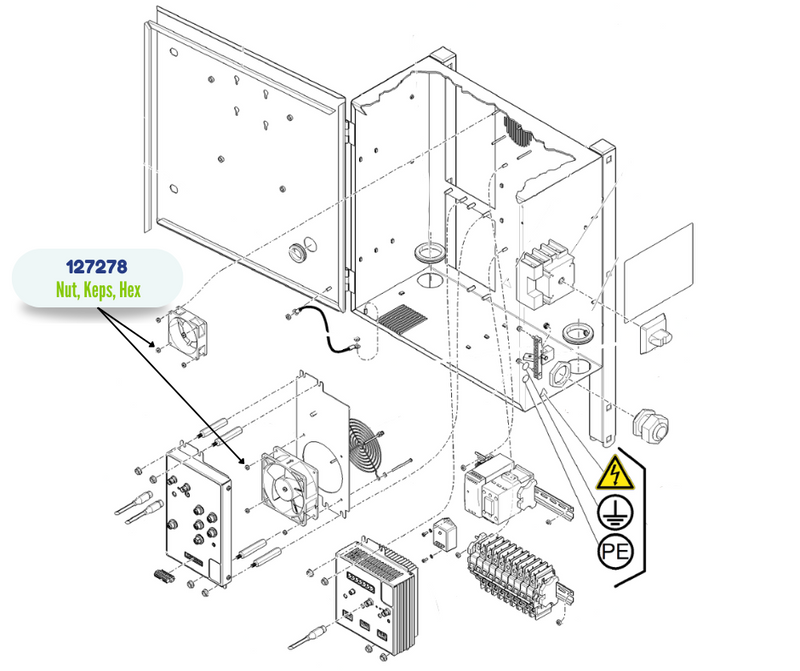 127278
Nut, Keps, Hex

PE