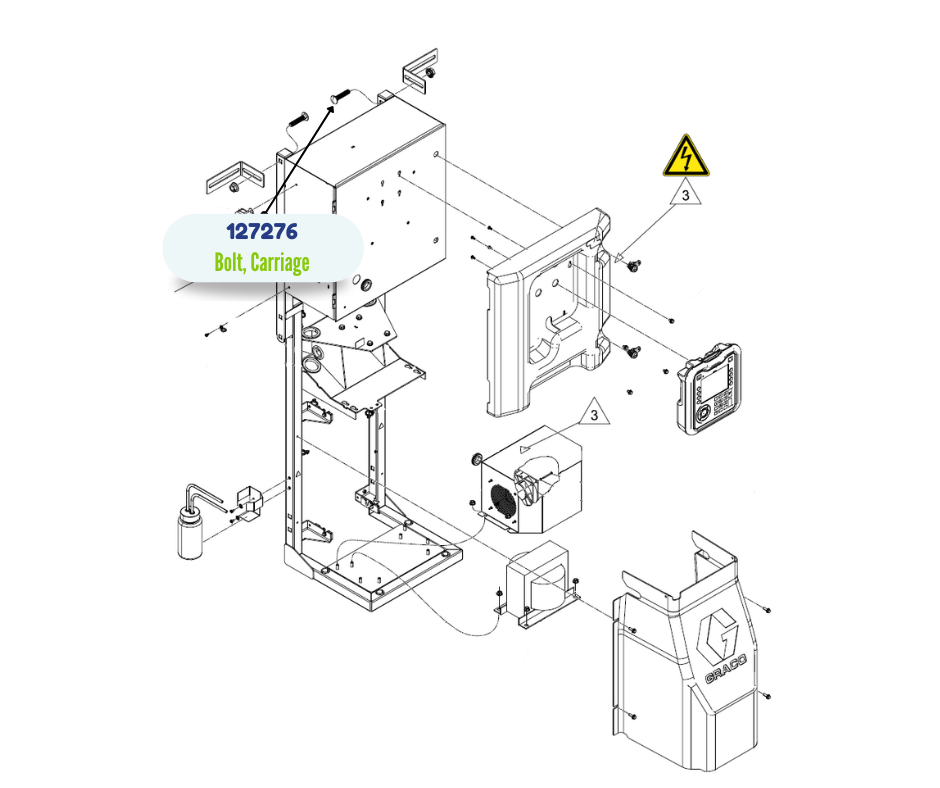 127276
Bolt, Carriage

3

3

GRACO