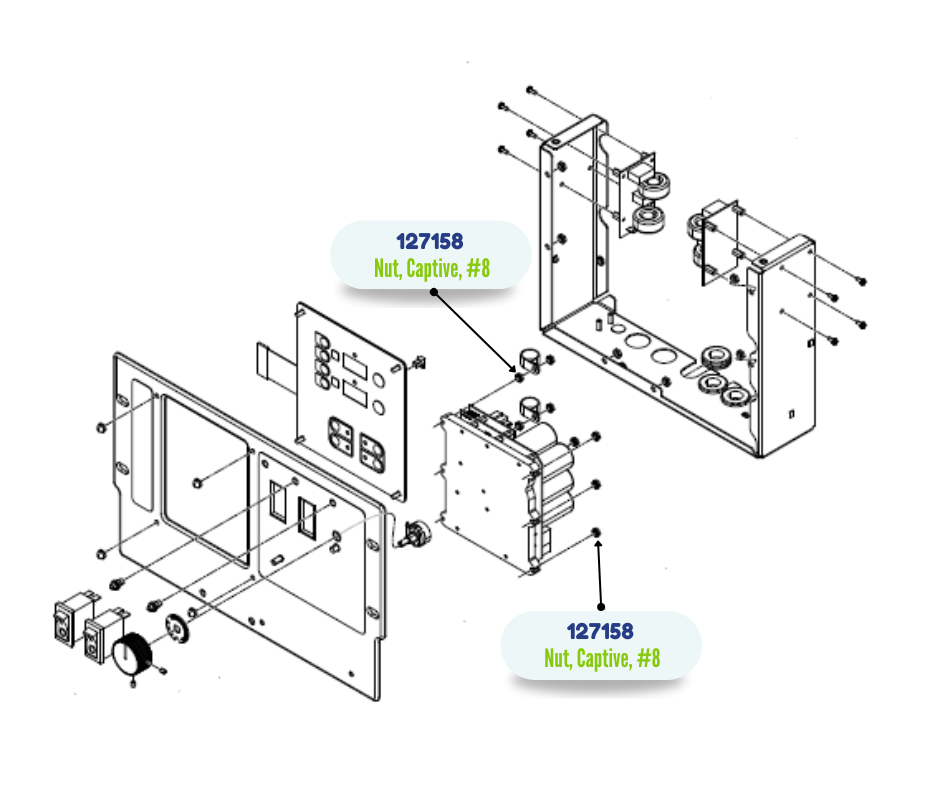 127158
Nut, Captive, #8

127158
Nut, Captive, #8