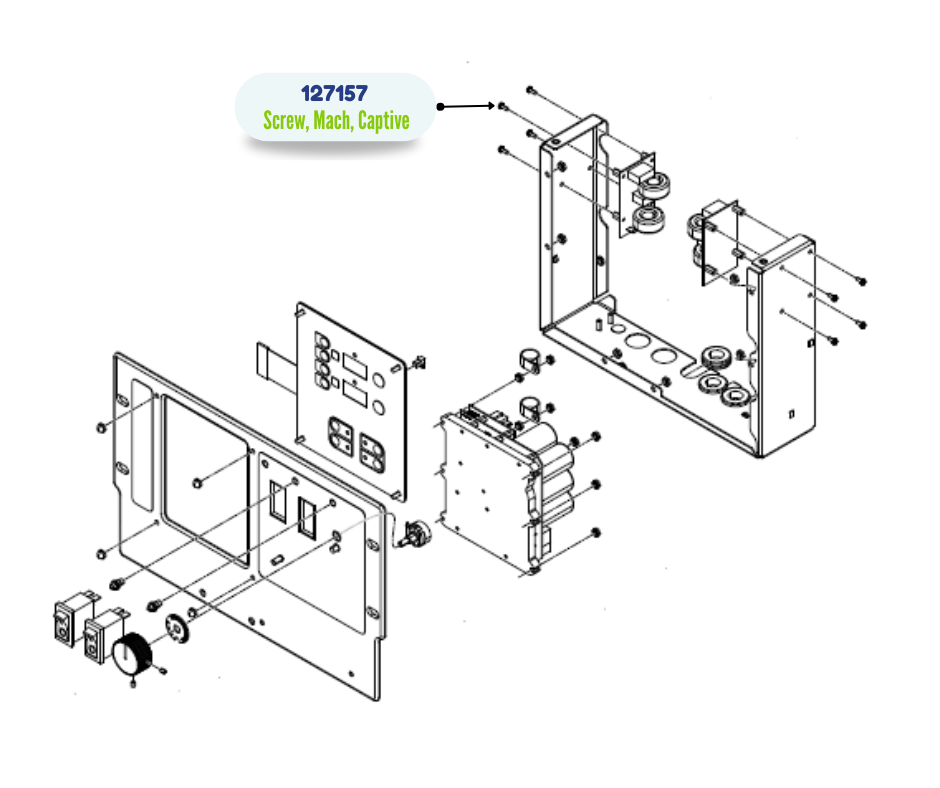 127157
Screw, Mach, Captive