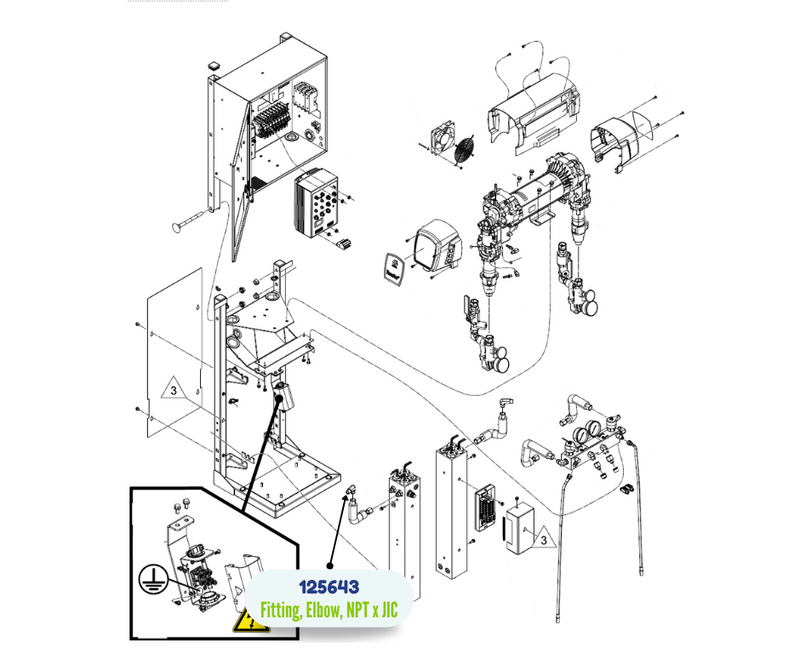 3

3

125643
Fitting, Elbow, NPT x JIC