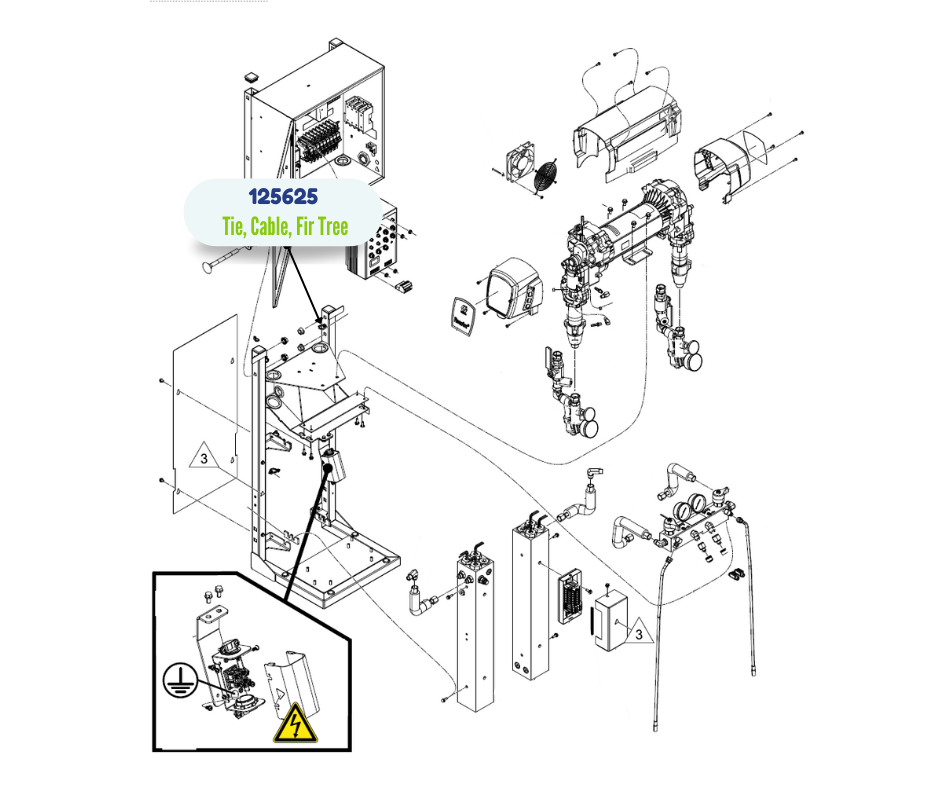 125625
Tie, Cable, Fir Tree

3

3