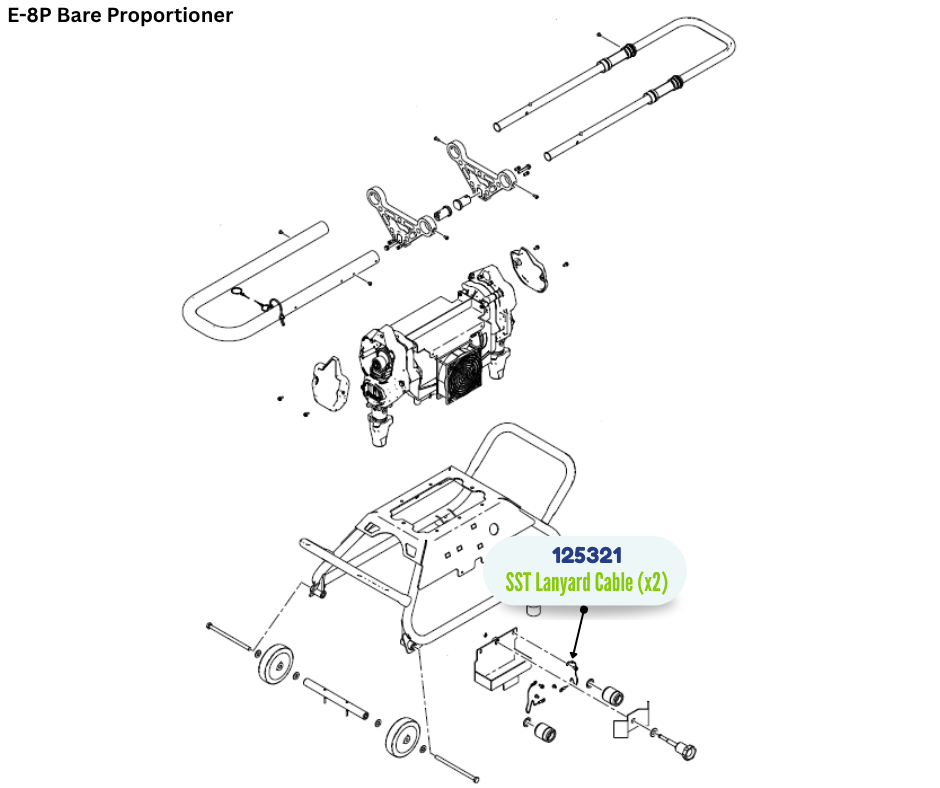 E-8P Bare Proportioner

125321
SST Lanyard Cable (x2)