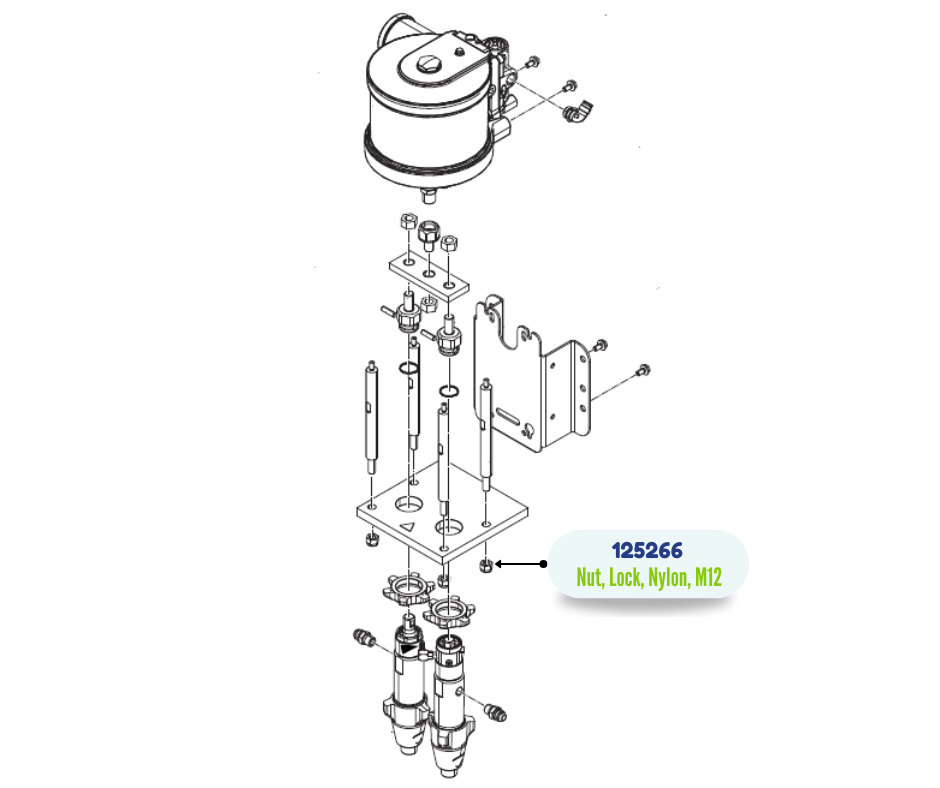 125266
Nut, Lock, Nylon, M12