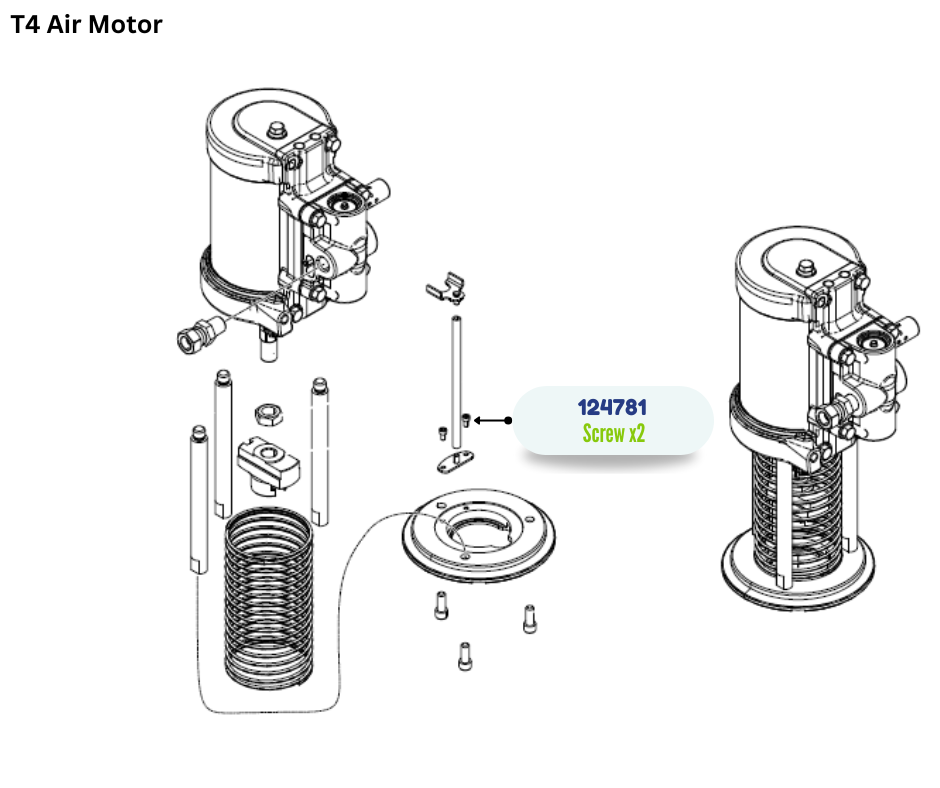 T4 Air Motor

124781
Screw x2