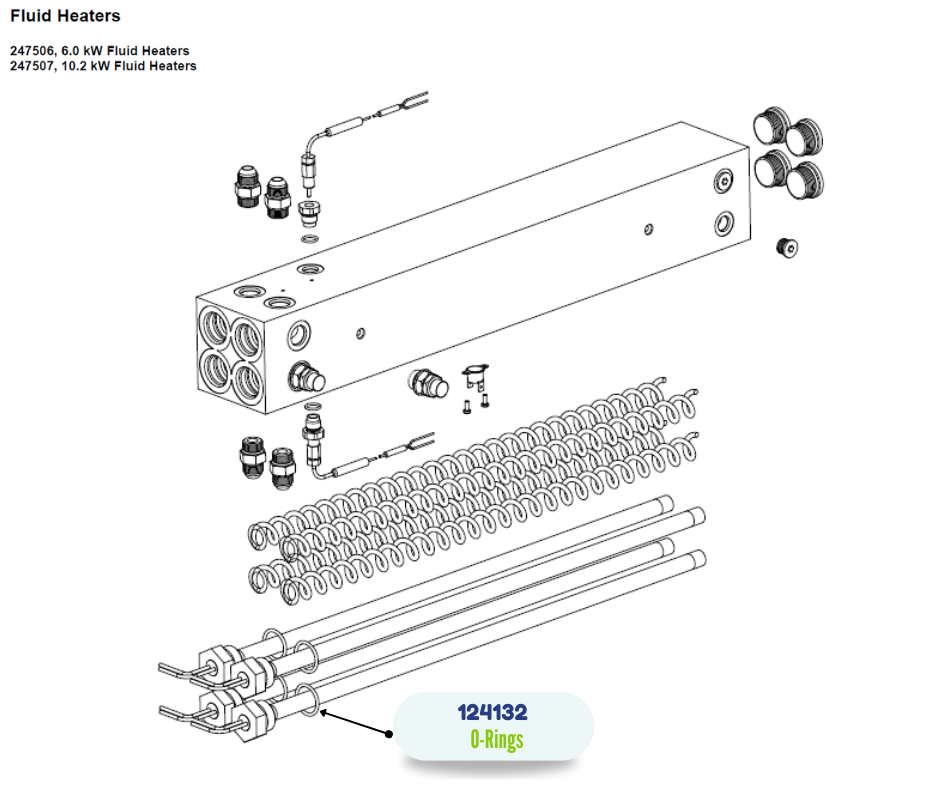 Fluid Heaters

247506, 6.0 kW Fluid Heaters
247507, 10.2 kW Fluid Heaters

124132
O-Rings