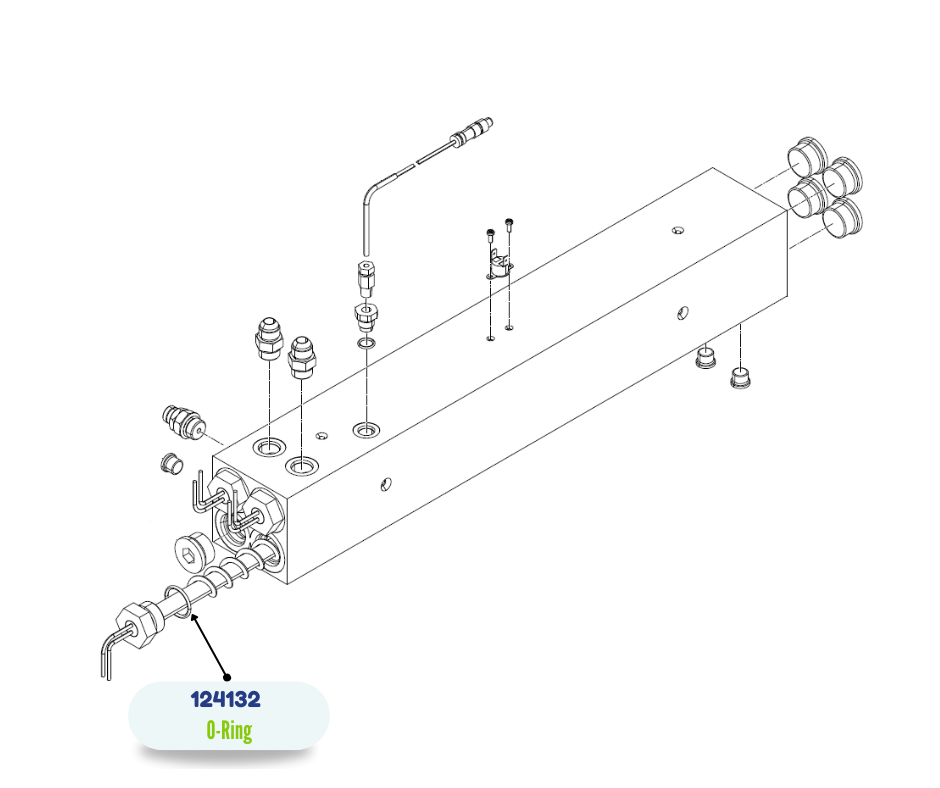 124132
O-Ring