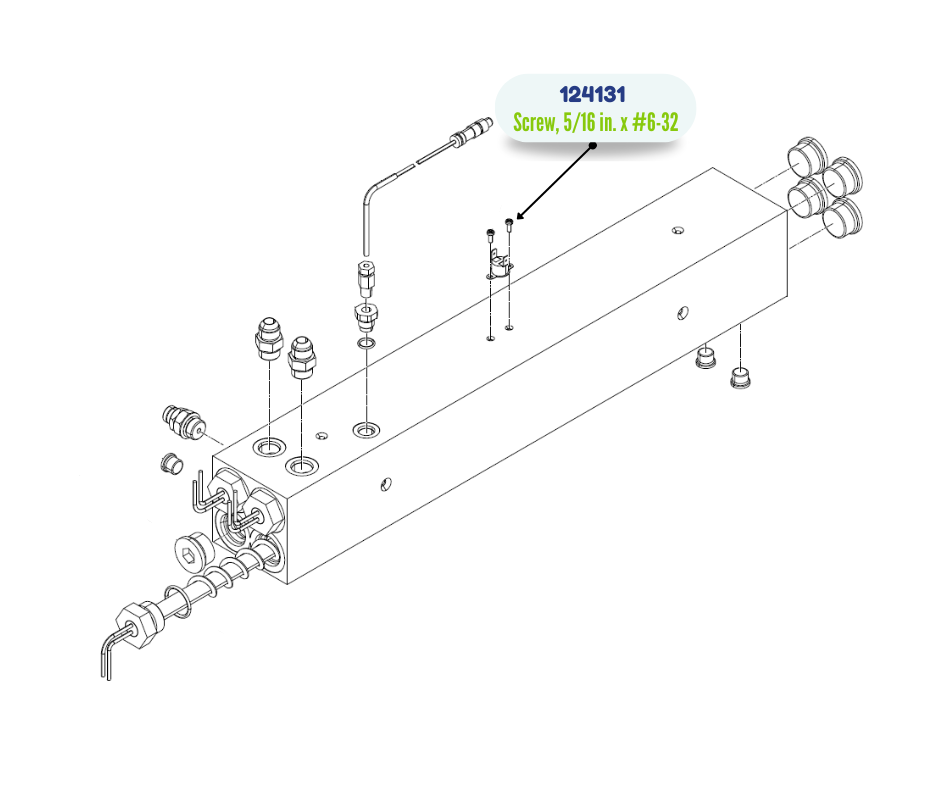 124131
Screw, 5/16 in. x #6-32